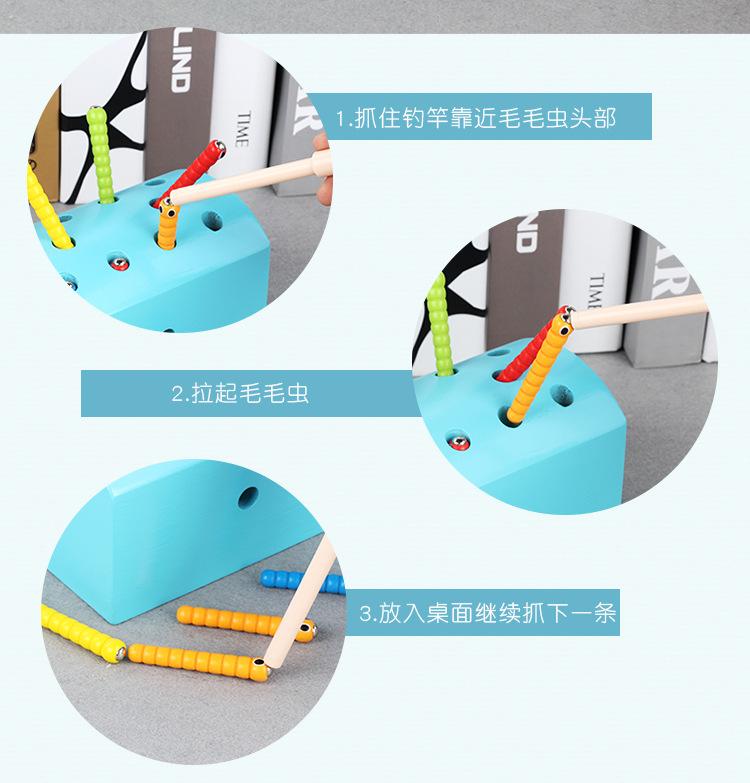 LIND

TIME

1.抓住钓竿靠近毛毛虫头部

TIME

2.拉起毛毛虫

3.放入桌面继续抓下一条