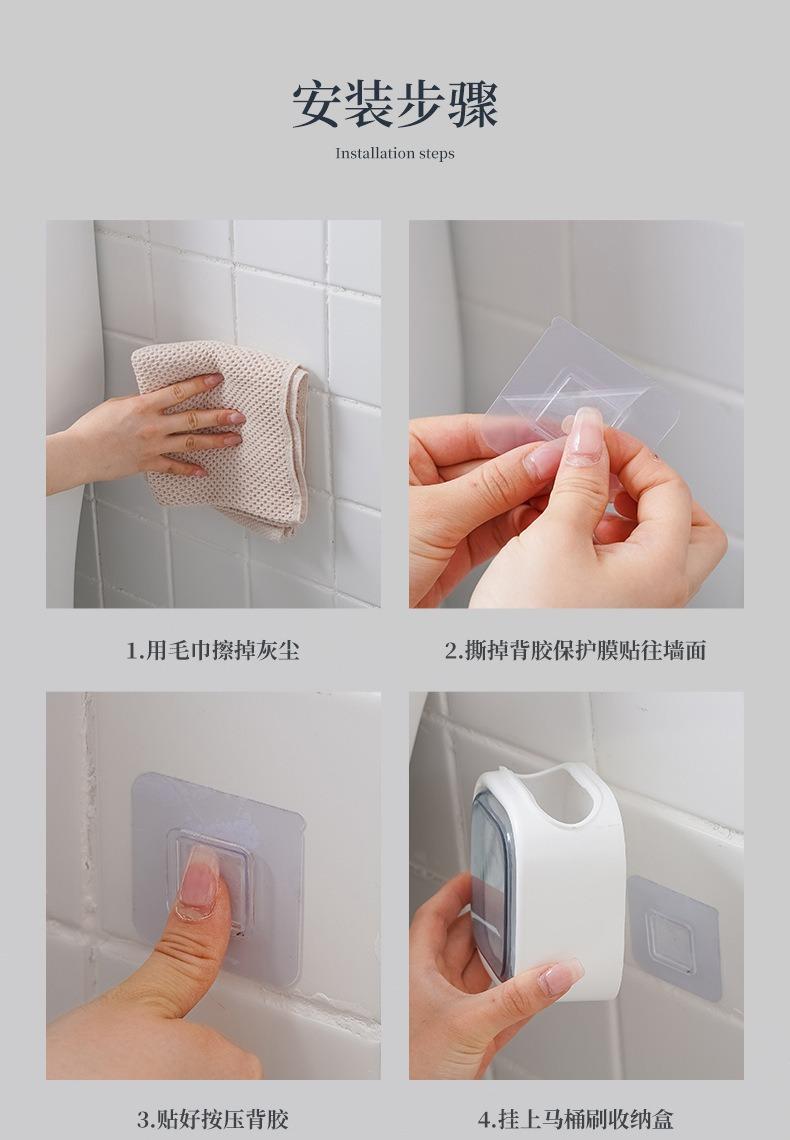 安装步骤

Installation steps

1.用毛巾擦掉灰尘

2.撕掉背胶保护膜贴往墙面

3.贴好按压背胶

4.挂上马桶刷收纳盒