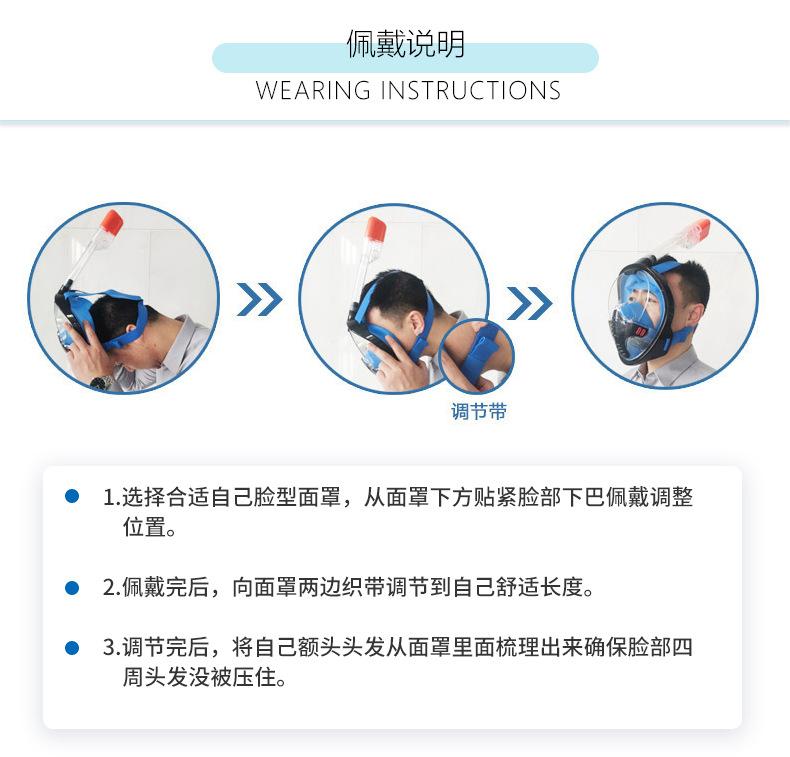 佩戴说明
WEARING INSTRUCTIONS

调节带

1.选择合适自己脸型面罩，从面罩下方贴紧脸部下巴佩戴调整位置。

2.佩戴完后，向面罩两边织带调节到自己舒适长度。

3.调节完后，将自己额头头发从面罩里面梳理出来确保脸部四周头发没被压住。