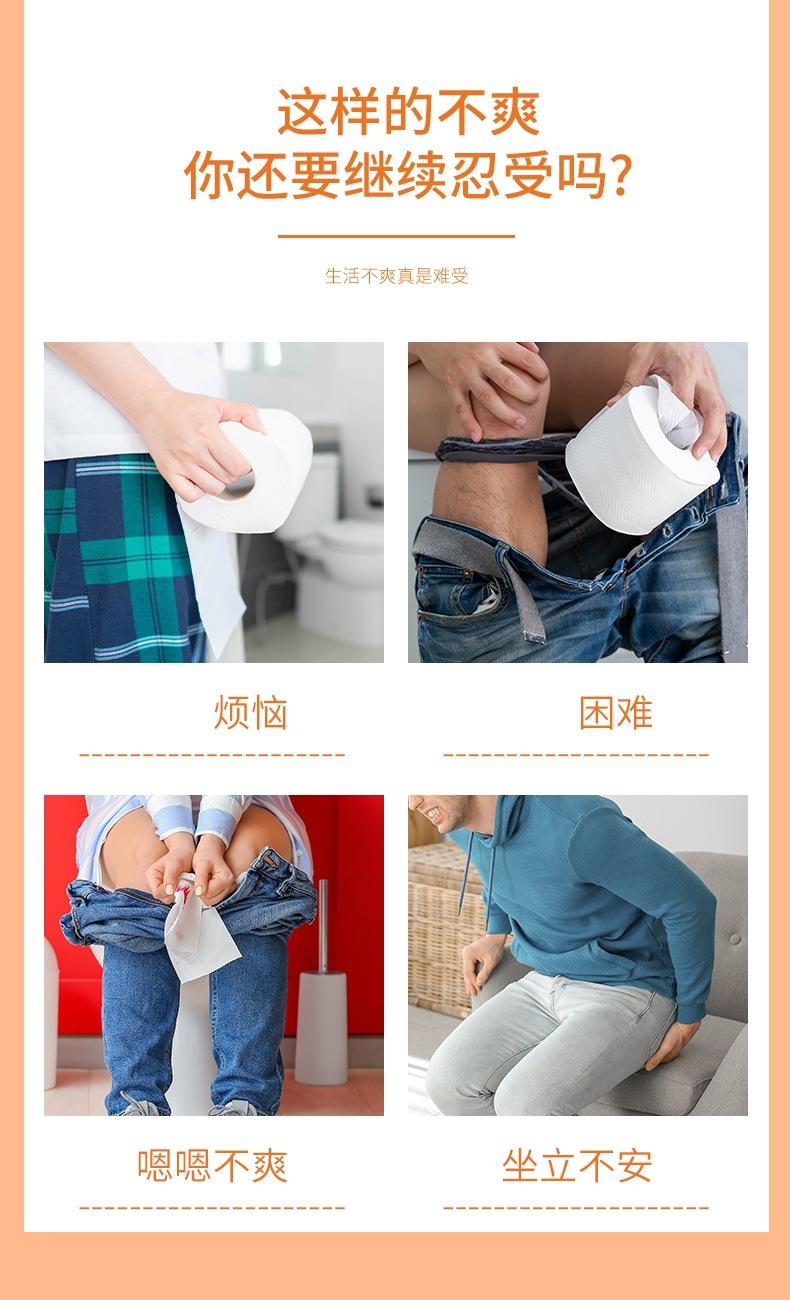 这样的不爽
你还要继续忍受吗?

生活不爽真是难受

烦恼

困难

嗯嗯不爽

坐立不安