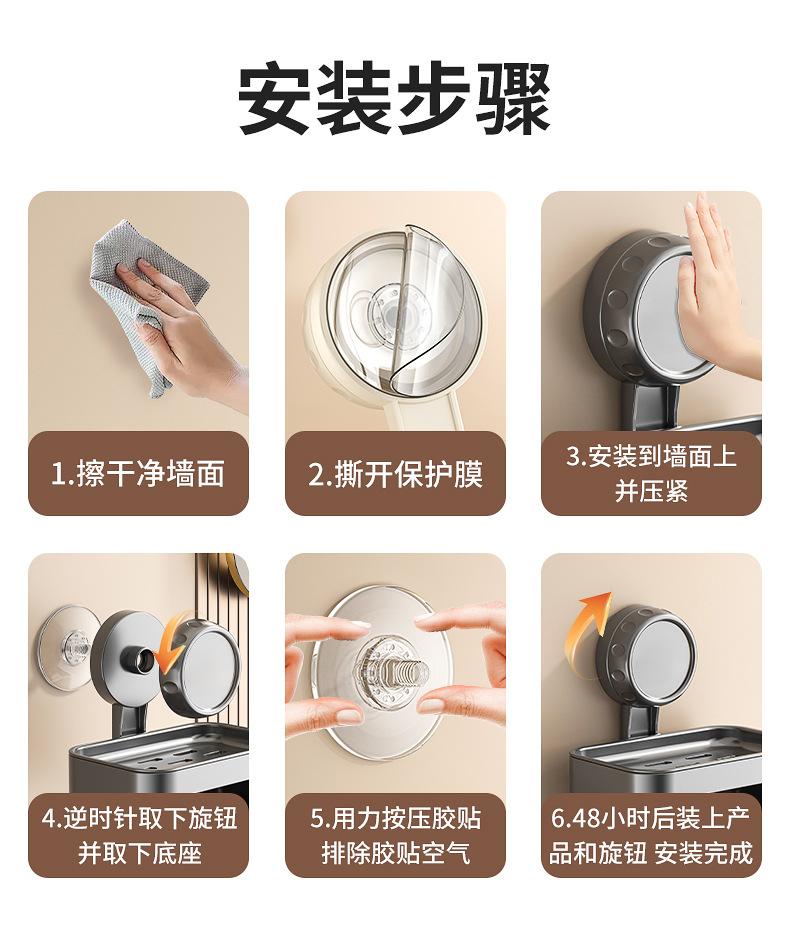 安装步骤

1.擦干净墙面

2.撕开保护膜

3.安装到墙面上并压紧

4.逆时针取下旋钮并取下底座

5.用力按压胶贴排除胶贴空气

6.48小时后装上产品和旋钮 安装完成