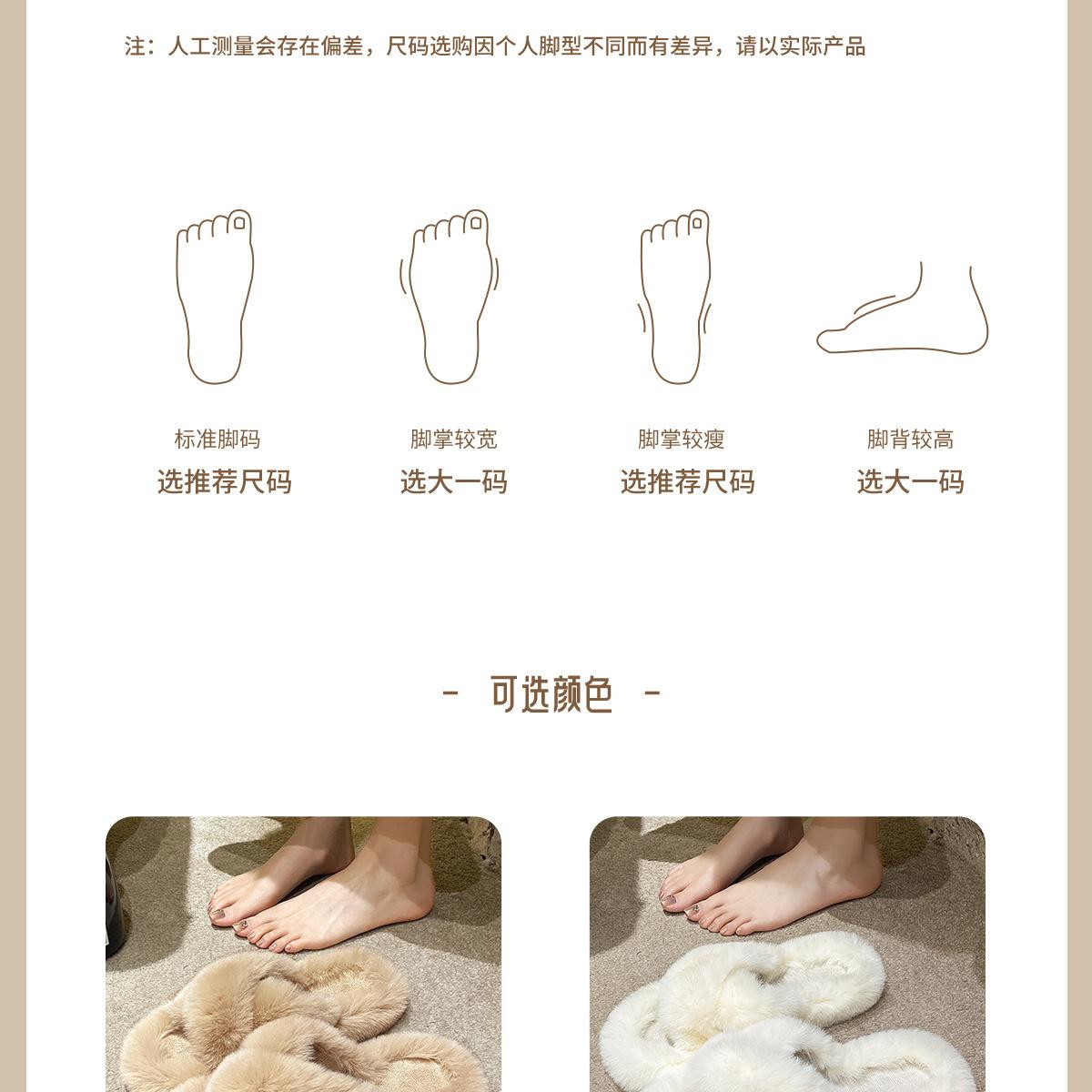 注：人工测量会存在偏差，尺码选购因个人脚型不同而有差异，请以实际产品

标准脚码
选推荐尺码

脚掌较宽
选大一码

脚掌较瘦
选推荐尺码

脚背较高
选大一码

- 可选颜色 -