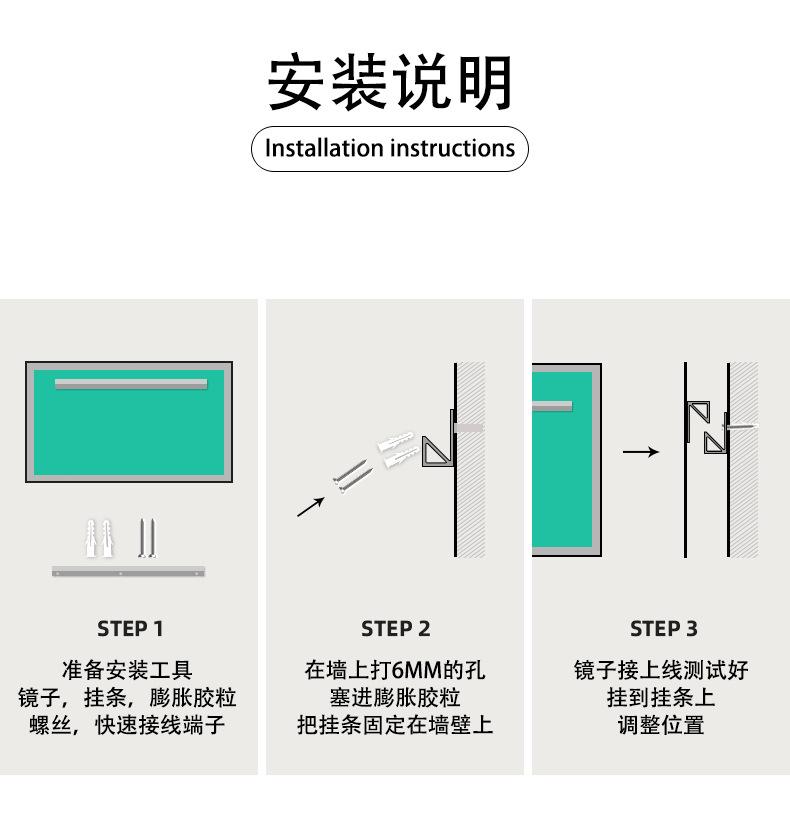 安装说明

Installation instructions

STEP 1

准备安装工具
镜子，挂条，膨胀胶粒
螺丝，快速接线端子

STEP 2

在墙上打6MM的孔
塞进膨胀胶粒
把挂条固定在墙壁上

STEP 3

镜子接上线测试好
挂到挂条上
调整位置