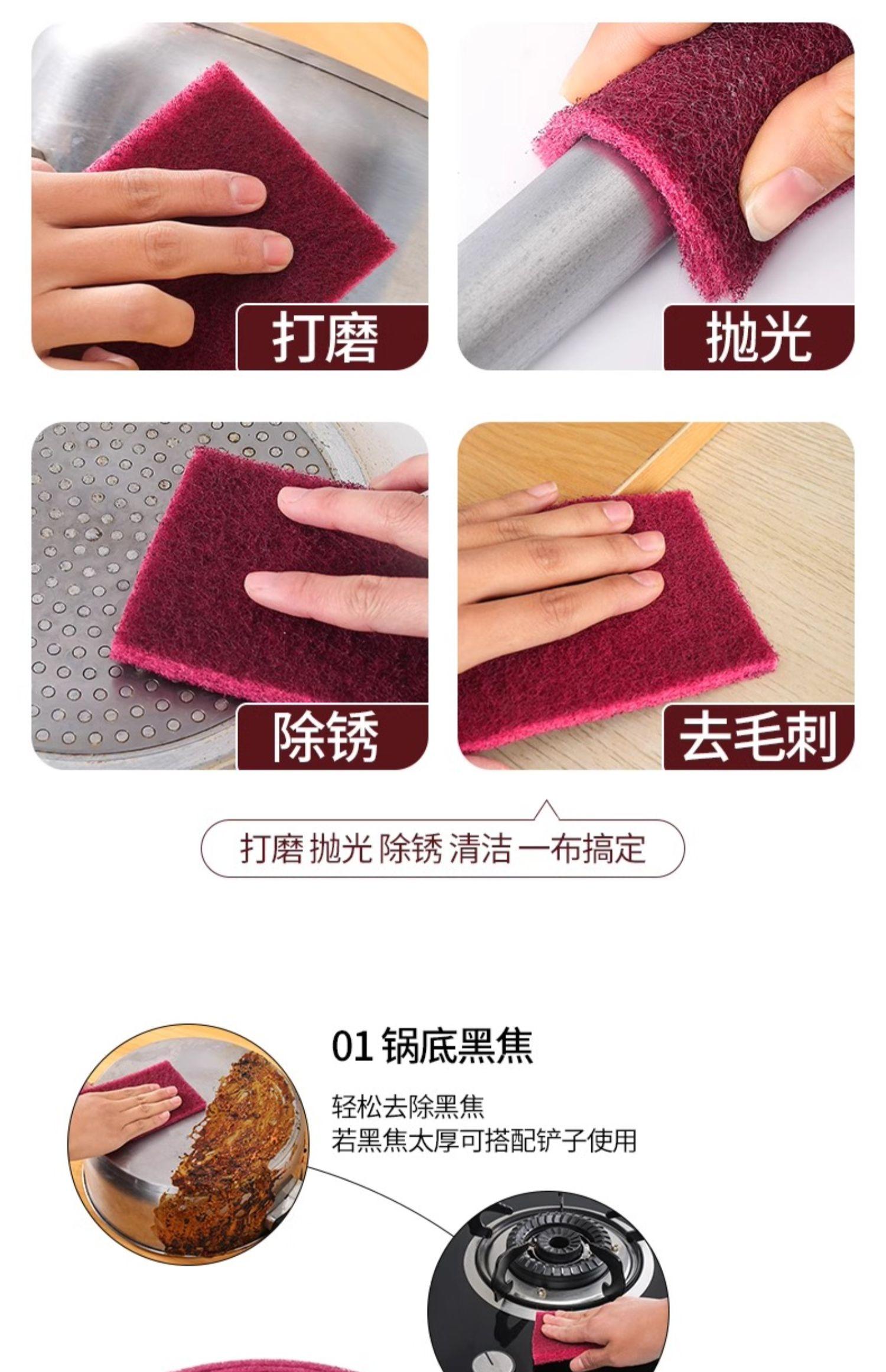 打磨

抛光

除锈

去毛刺

打磨 抛光 除锈 清洁 一布搞定

01 锅底黑焦

轻松去除黑焦
若黑焦太厚可搭配铲子使用