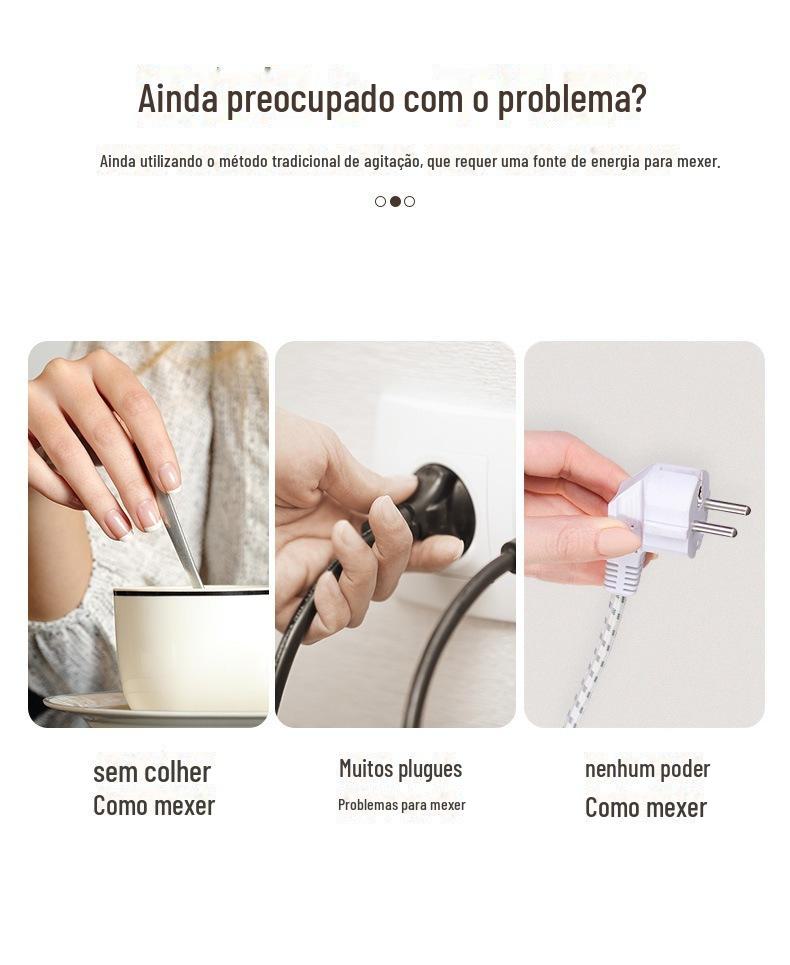 Ainda preocupado com o problema?

Ainda utilizando o método tradicional de agitação, que requer uma fonte de energia para mexer.

sem colher
Como mexer

Muitos plugues
Problemas para mexer

nenhum poder
Como mexer