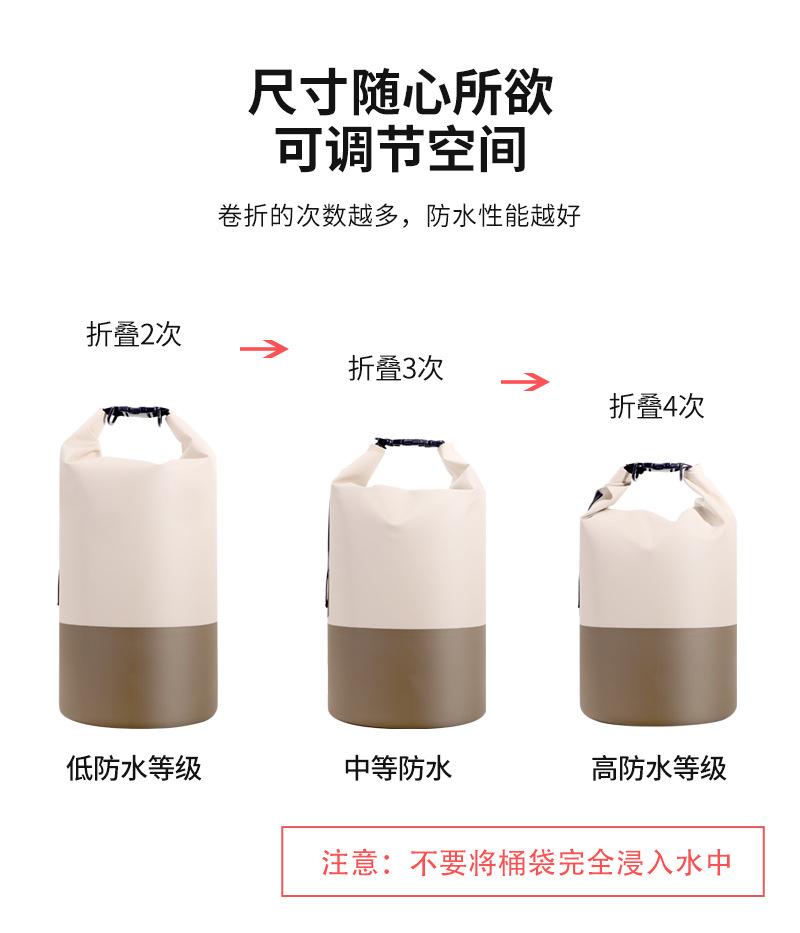 尺寸随心所欲
可调节空间

卷折的次数越多，防水性能越好

折叠2次

折叠3次

折叠4次

低防水等级

中等防水

高防水等级

注意：不要将桶袋完全浸入水中