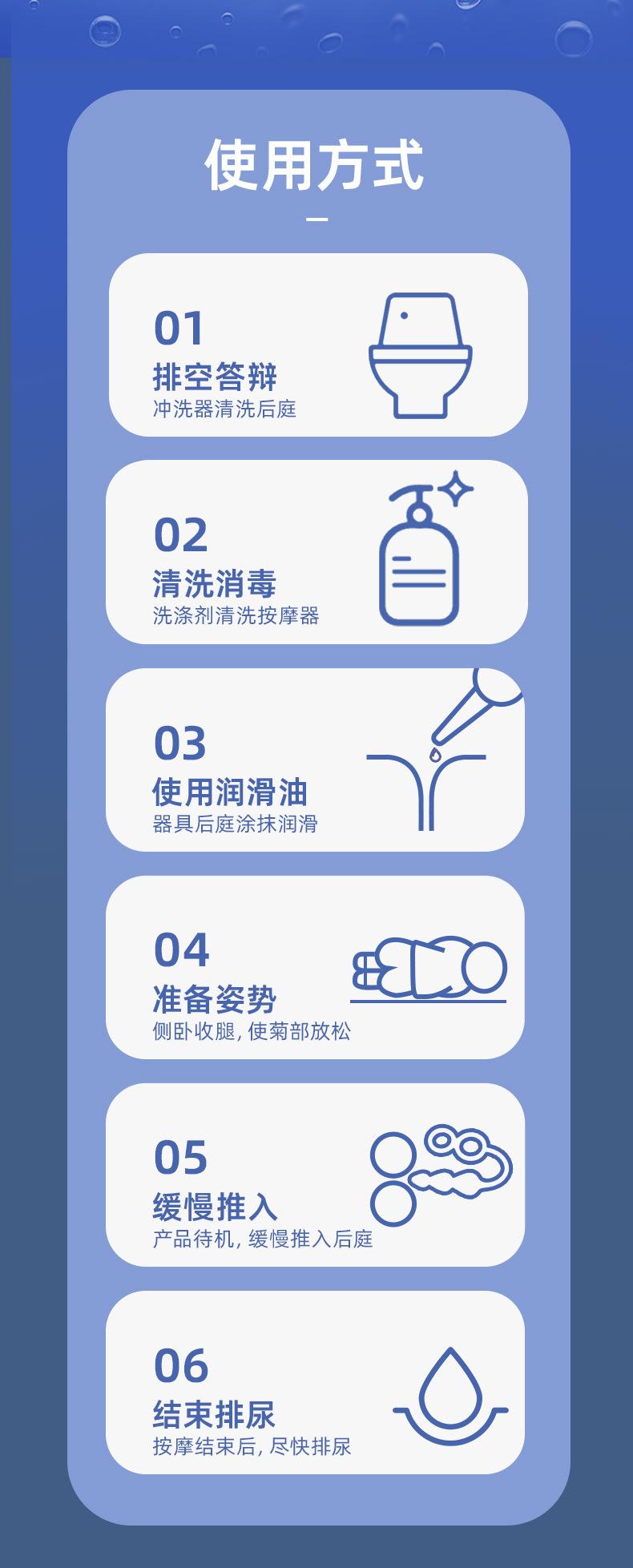 使用方式

01
排空答辩
冲洗器清洗后庭

02
清洗消毒
洗涤剂清洗按摩器

03
使用润滑油
器具后庭涂抹润滑

04
准备姿势
侧卧收腿，使菊部放松

05
缓慢推入
产品待机，缓慢推入后庭

06
结束排尿
按摩结束后，尽快排尿