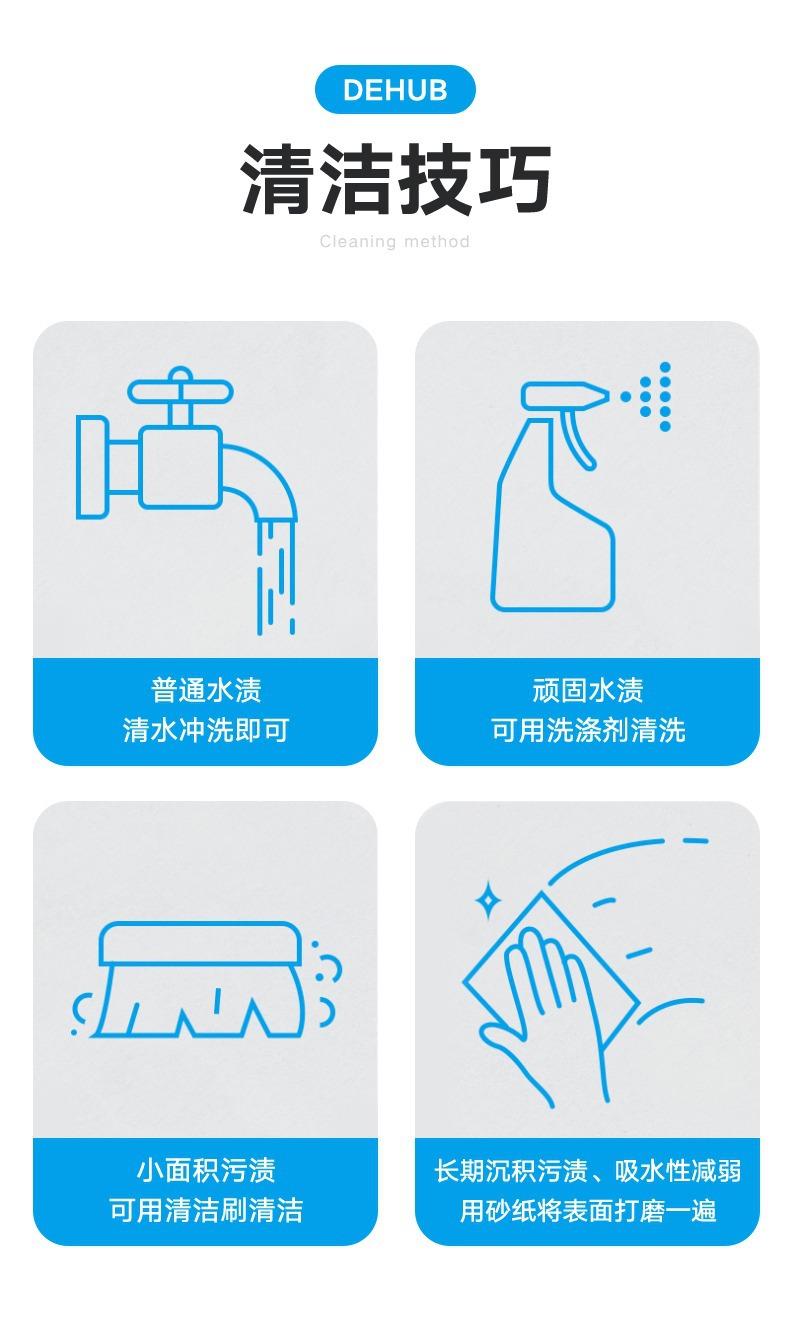 DEHUB

清洁技巧

Cleaning method

普通水渍
清水冲洗即可

顽固水渍
可用洗涤剂清洗

小面积污渍
可用清洁刷清洁

长期沉积污渍、吸水性减弱
用砂纸将表面打磨一遍