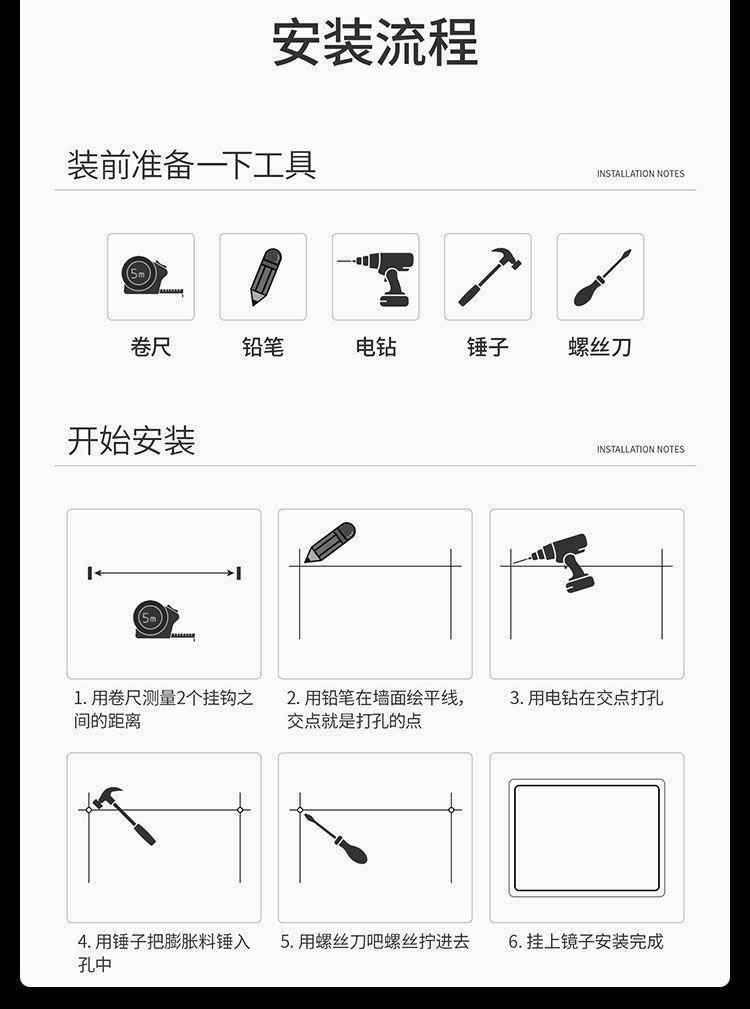 安装流程

装前准备一下工具

INSTALLATION NOTES

5m

卷尺

铅笔

电钻

锤子

螺丝刀

开始安装

INSTALLATION NOTES

5m

1. 用卷尺测量2个挂钩之间的距离

2. 用铅笔在墙面绘平线，交点就是打孔的点

3. 用电钻在交点打孔

4. 用锤子把膨胀料锤入孔中

5. 用螺丝刀吧螺丝拧进去

6. 挂上镜子安装完成