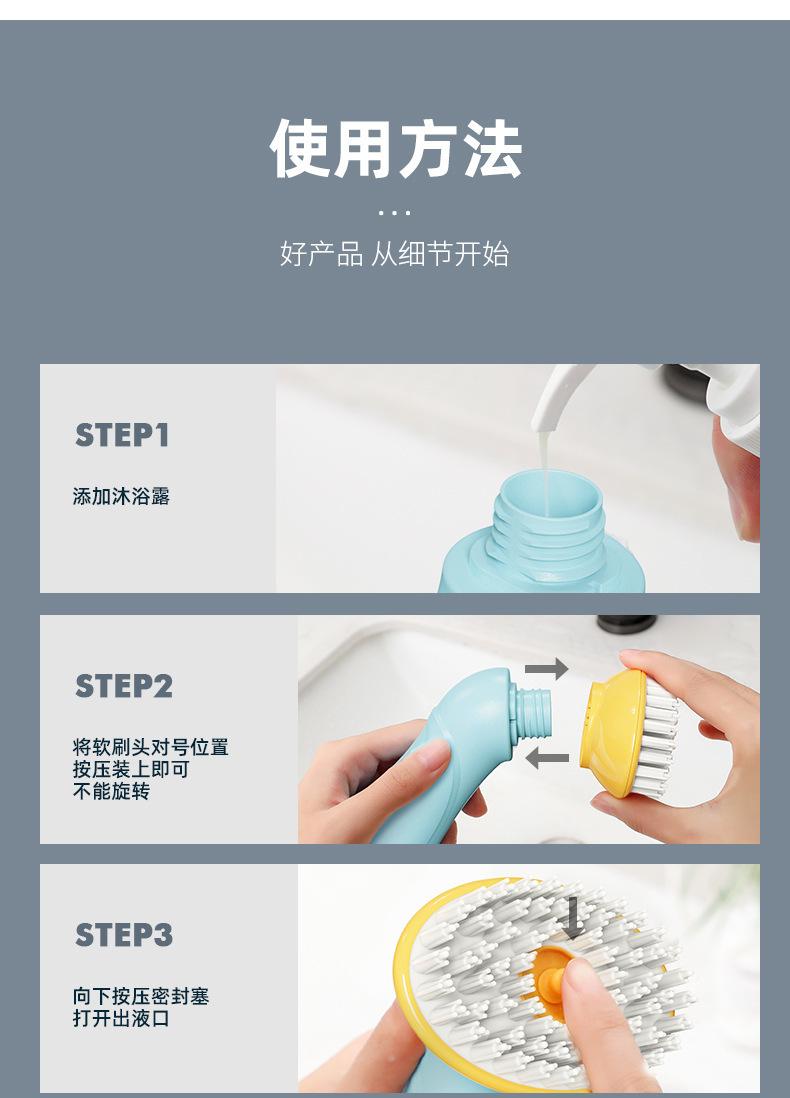 使用方法

...

好产品 从细节开始

STEP1

添加沐浴露

STEP2

将软刷头对号位置
按压装上即可
不能旋转

STEP3

向下按压密封塞
打开出液口