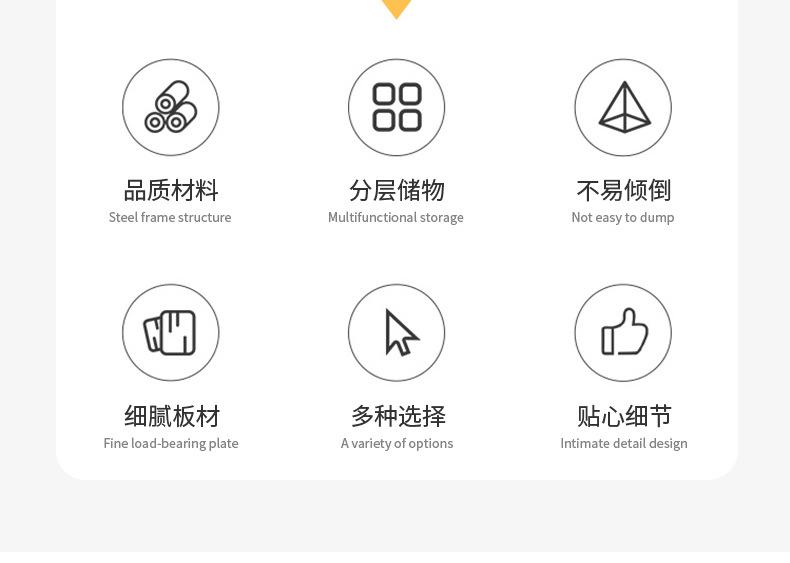 品质材料
Steel frame structure

分层储物
Multifunctional storage

不易倾倒
Not easy to dump

细腻板材
Fine load-bearing plate

多种选择
A variety of options

贴心细节
Intimate detail design