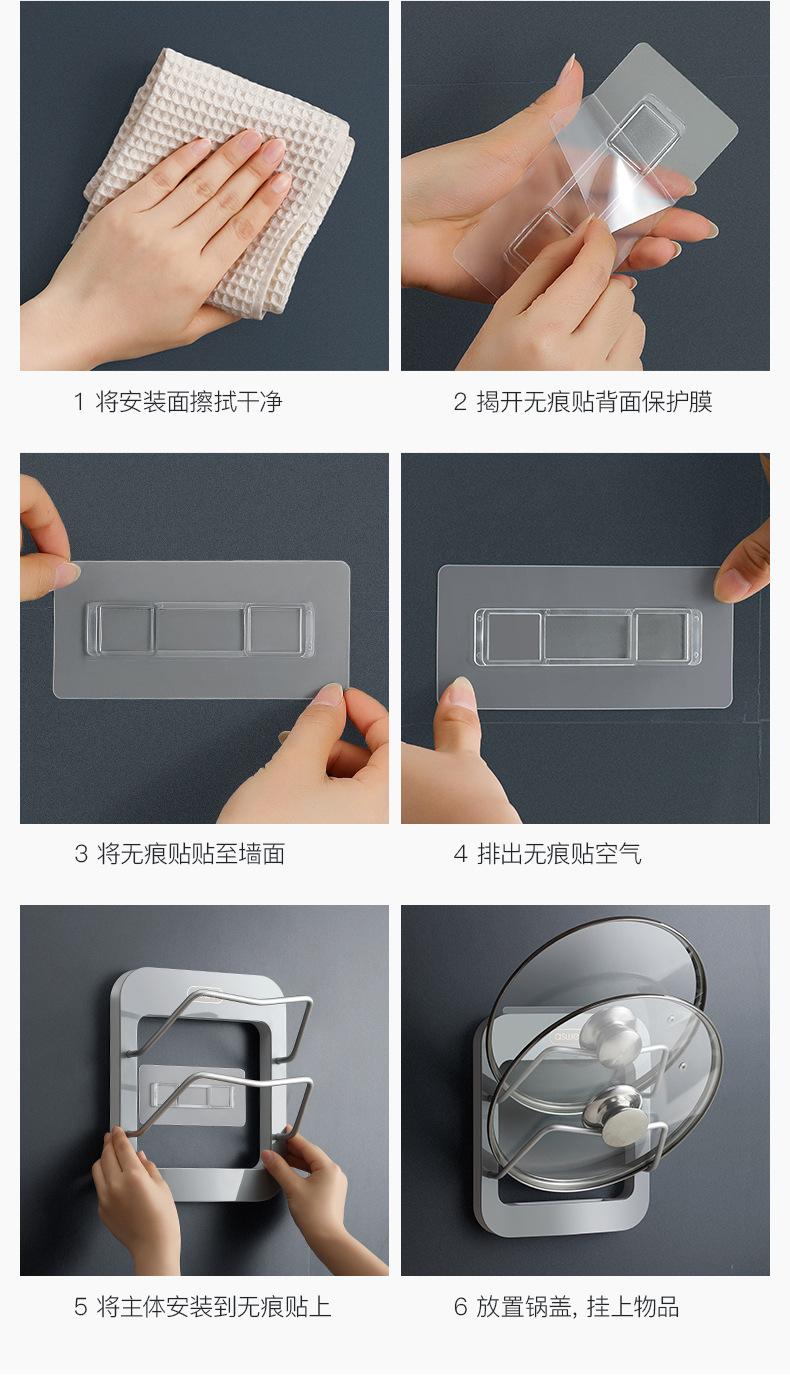 1 将安装面擦拭干净

2 揭开无痕贴背面保护膜

3 将无痕贴贴至墙面

4 排出无痕贴空气

5 将主体安装到无痕贴上

6 放置锅盖, 挂上物品