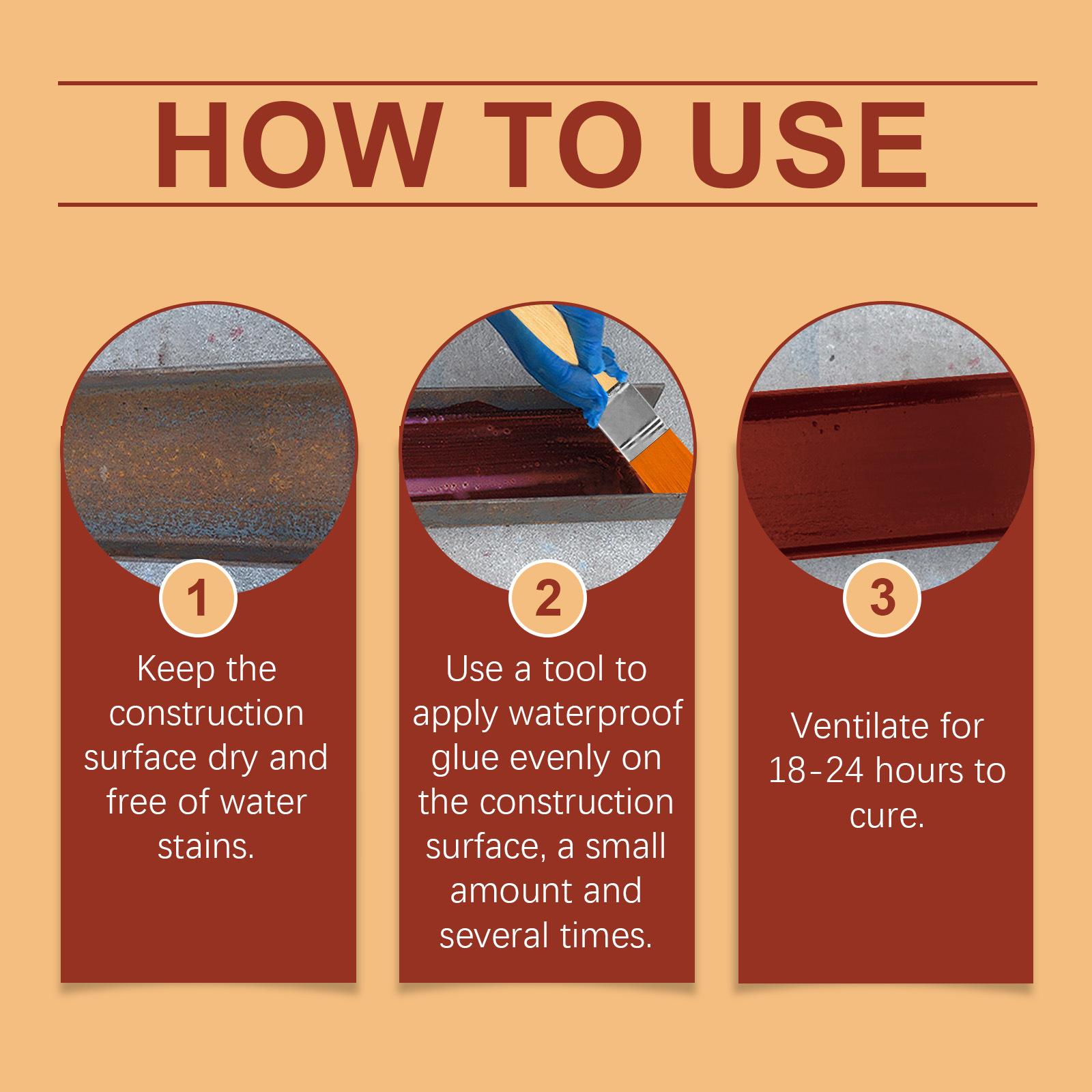 HOW TO USE

1

Keep the construction surface dry and free of water stains.

2

Use a tool to apply waterproof glue evenly on the construction surface, a small amount and several times.

3

Ventilate for 18-24 hours to cure.