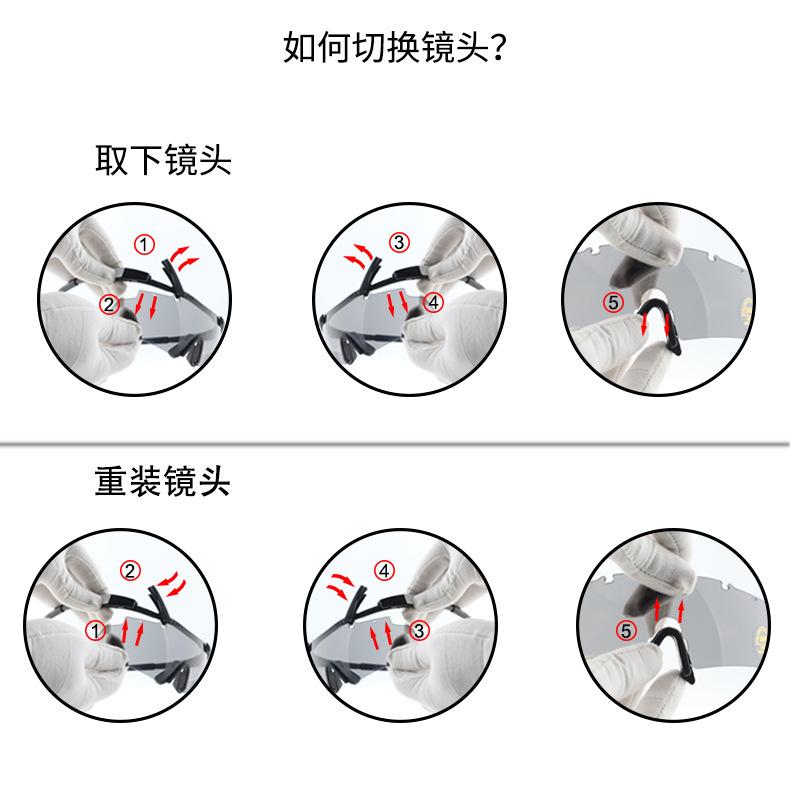 如何切换镜头?

取下镜头

①
②
③
④
⑤

重装镜头

②
①
④
③
⑤