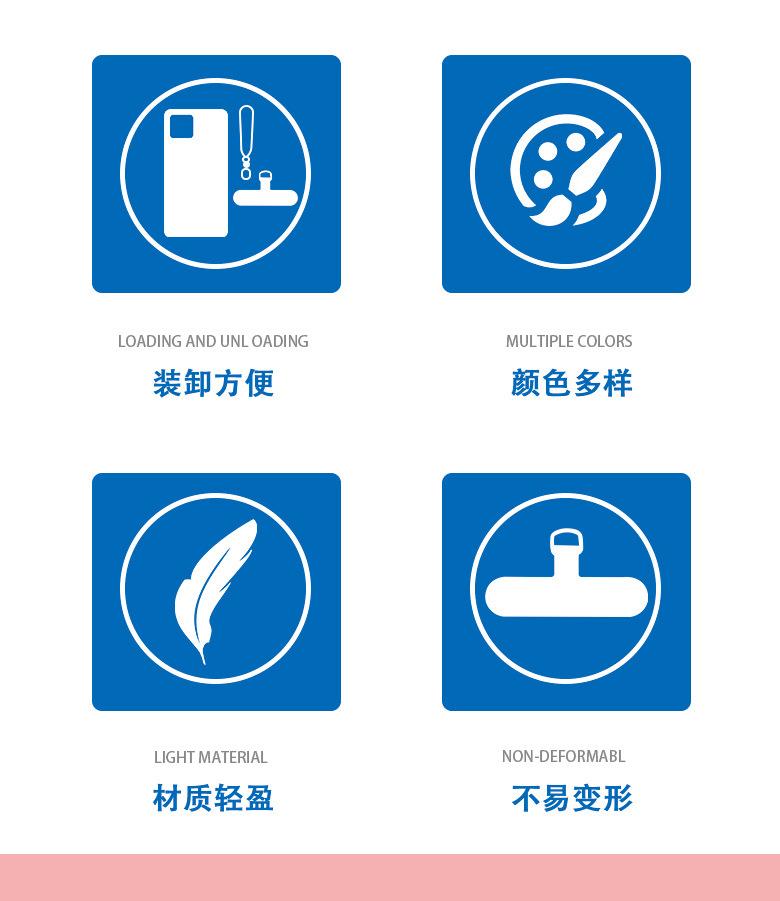 LOADING AND UNL OADING
装卸方便

MULTIPLE COLORS
颜色多样

LIGHT MATERIAL
材质轻盈

NON-DEFORMABL
不易变形