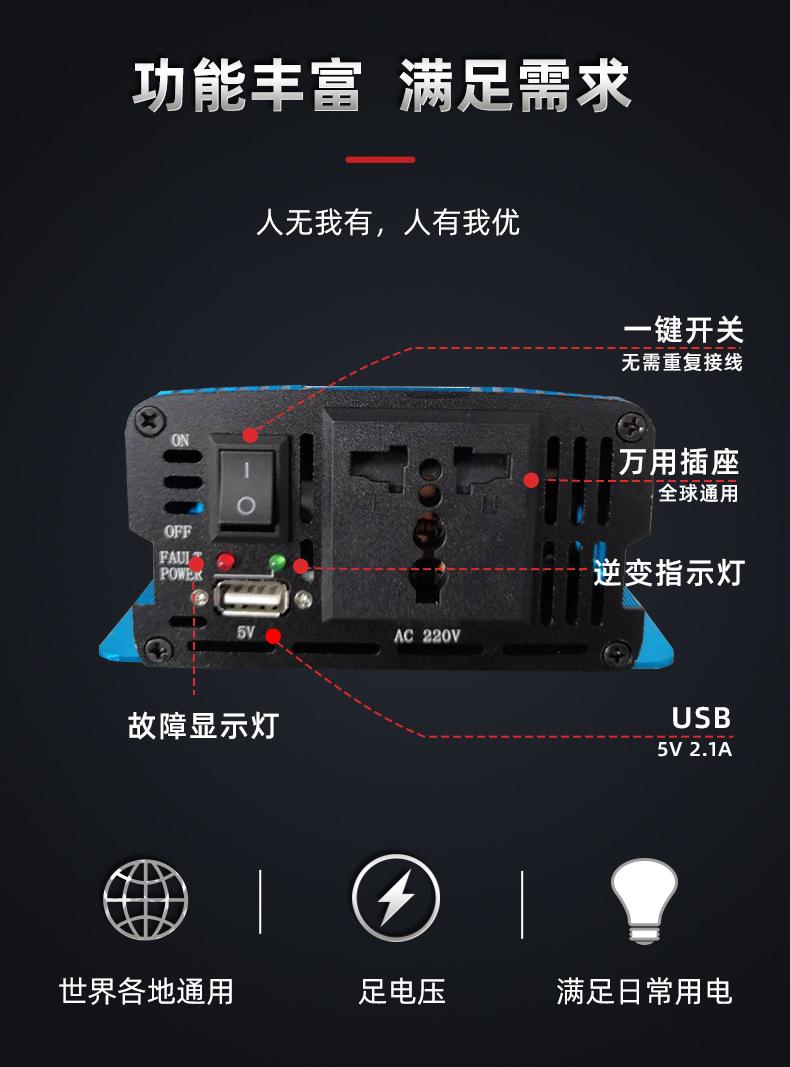 功能丰富 满足需求

人无我有，人有我优

一键开关
无需重复接线

ON

OFF

万用插座
全球通用

FAULT
POWER

逆变指示灯

5V

AC 220V

故障显示灯

USB
5V 2.1A

世界各地通用

足电压

满足日常用电