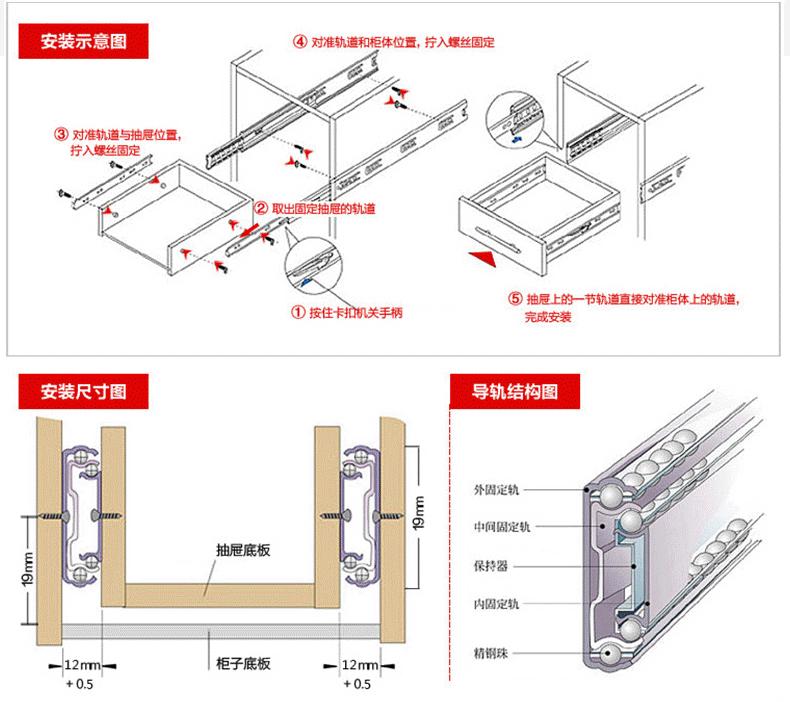 安装示意图

④ 对准轨道和柜体位置，拧入螺丝固定

③ 对准轨道与抽屉位置，拧入螺丝固定

② 取出固定抽屉的轨道

① 按住卡扣机关手柄

⑤ 抽屉上的一节轨道直接对准柜体上的轨道，完成安装

安装尺寸图

19mm

19mm

抽屉底板

柜子底板

12mm + 0.5

12mm + 0.5

导轨结构图

外固定轨

中间固定轨

保持器

内固定轨

精钢珠