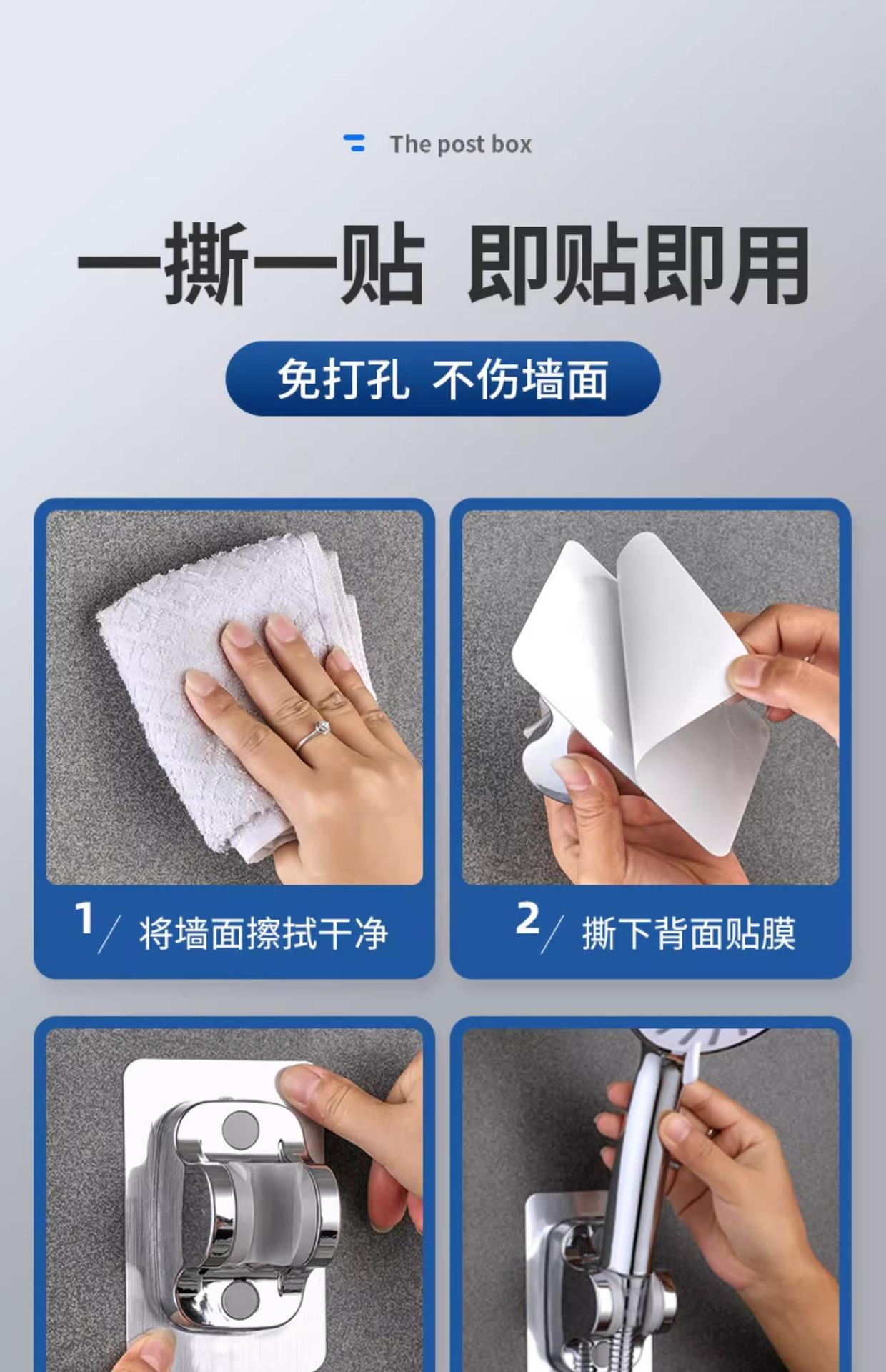 The post box

一撕一贴 即贴即用

免打孔 不伤墙面

1/ 将墙面擦拭干净

2/ 撕下背面贴膜