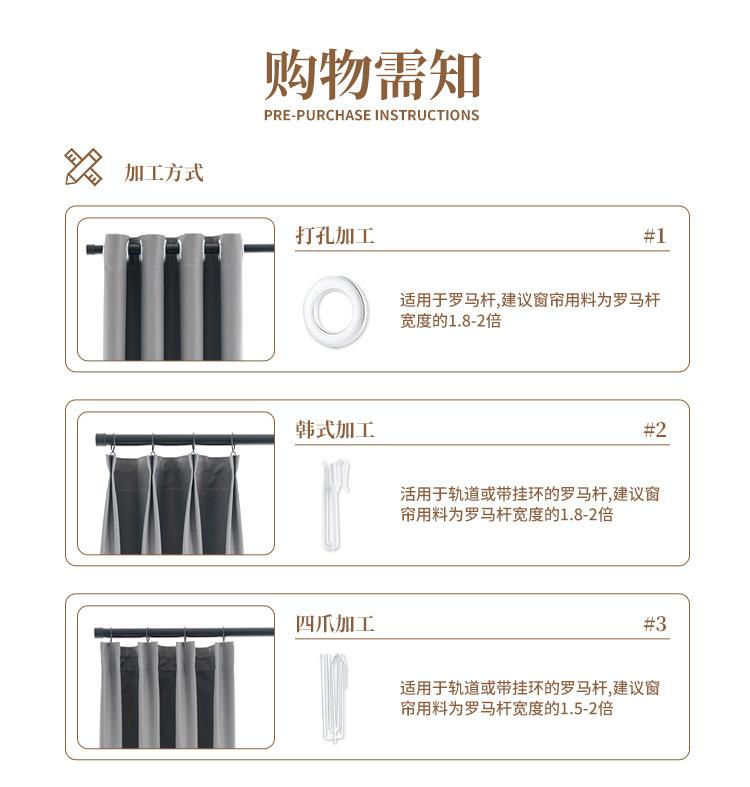 购物需知
PRE-PURCHASE INSTRUCTIONS

加工方式

打孔加工 #1

适用于罗马杆,建议窗帘用料为罗马杆宽度的1.8-2倍

韩式加工 #2

活用于轨道或带挂环的罗马杆,建议窗帘用料为罗马杆宽度的1.8-2倍

四爪加工 #3

适用于轨道或带挂环的罗马杆,建议窗帘用料为罗马杆宽度的1.5-2倍