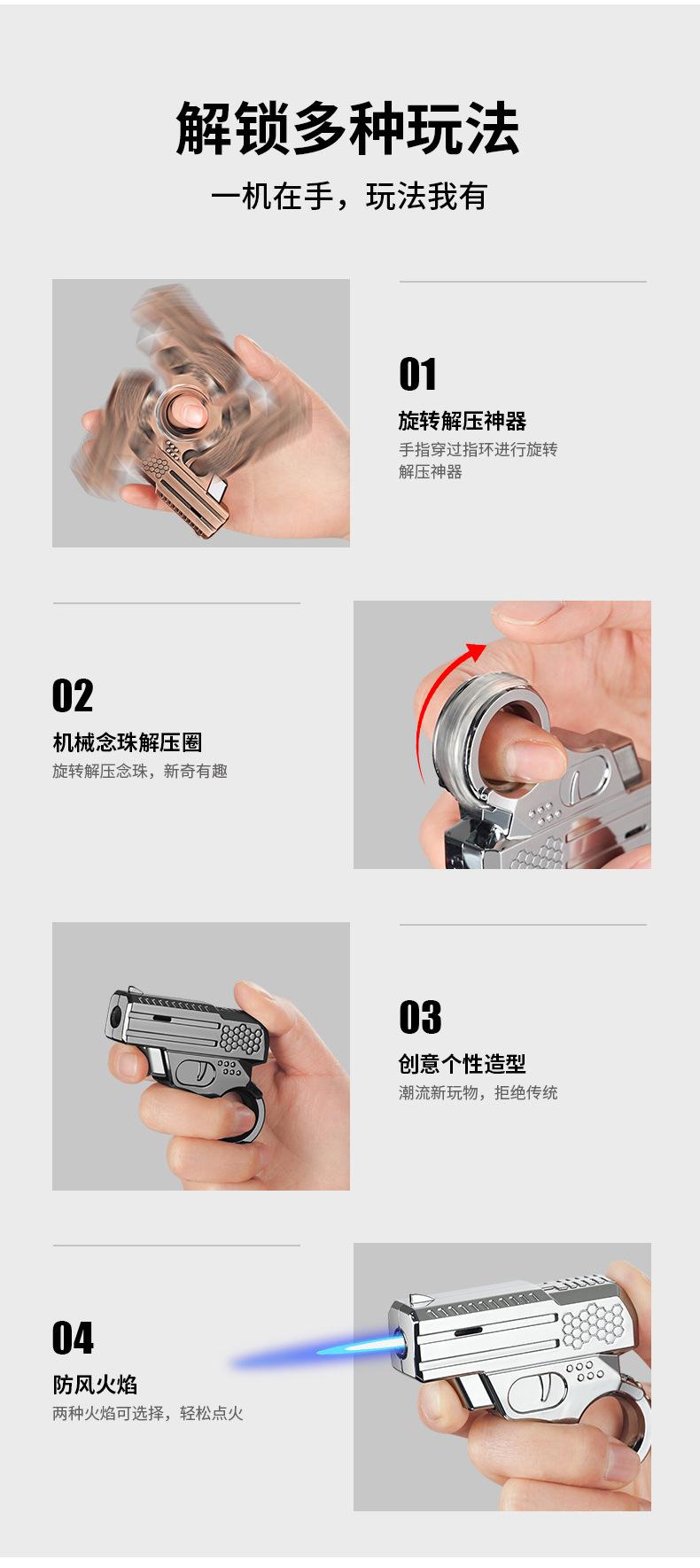 解锁多种玩法

一机在手，玩法我有

01

旋转解压神器

手指穿过指环进行旋转解压神器

02

机械念珠解压圈

旋转解压念珠，新奇有趣

03

创意个性造型

潮流新玩物，拒绝传统

04

防风火焰

两种火焰可选择，轻松点火