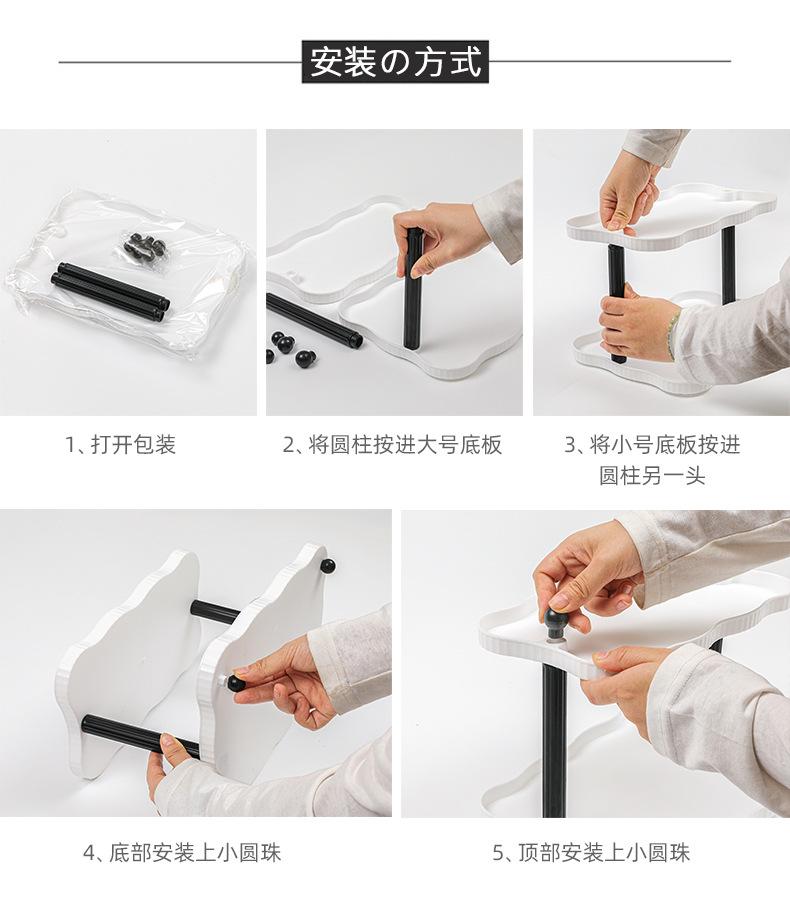 安装の方式

1、打开包装

2、将圆柱按进大号底板

3、将小号底板按进圆柱另一头

4、底部安装上小圆珠

5、顶部安装上小圆珠