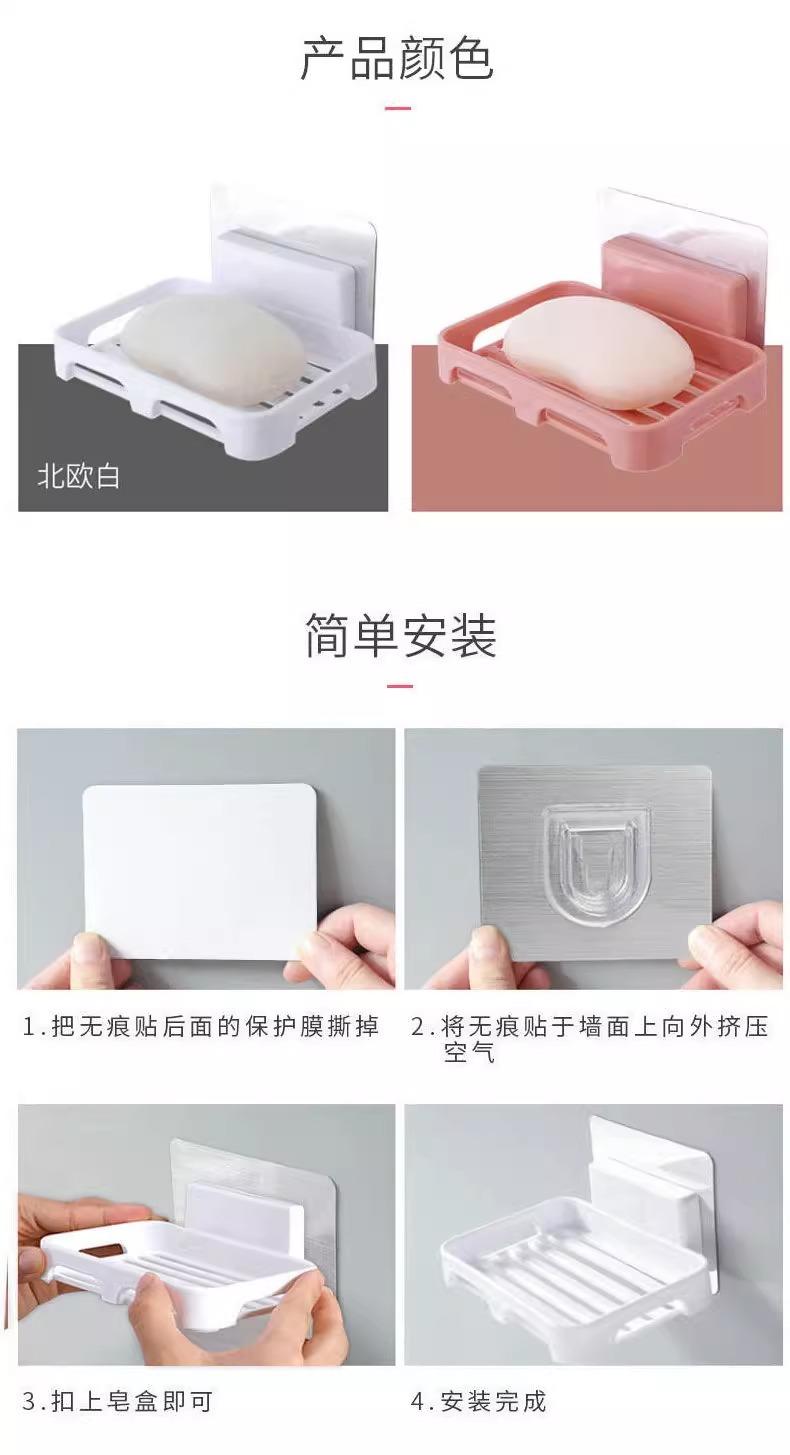 产品颜色

北欧白

简单安装

1.把无痕贴后面的保护膜撕掉

2.将无痕贴于墙面上向外挤压空气

3.扣上皂盒即可

4.安装完成