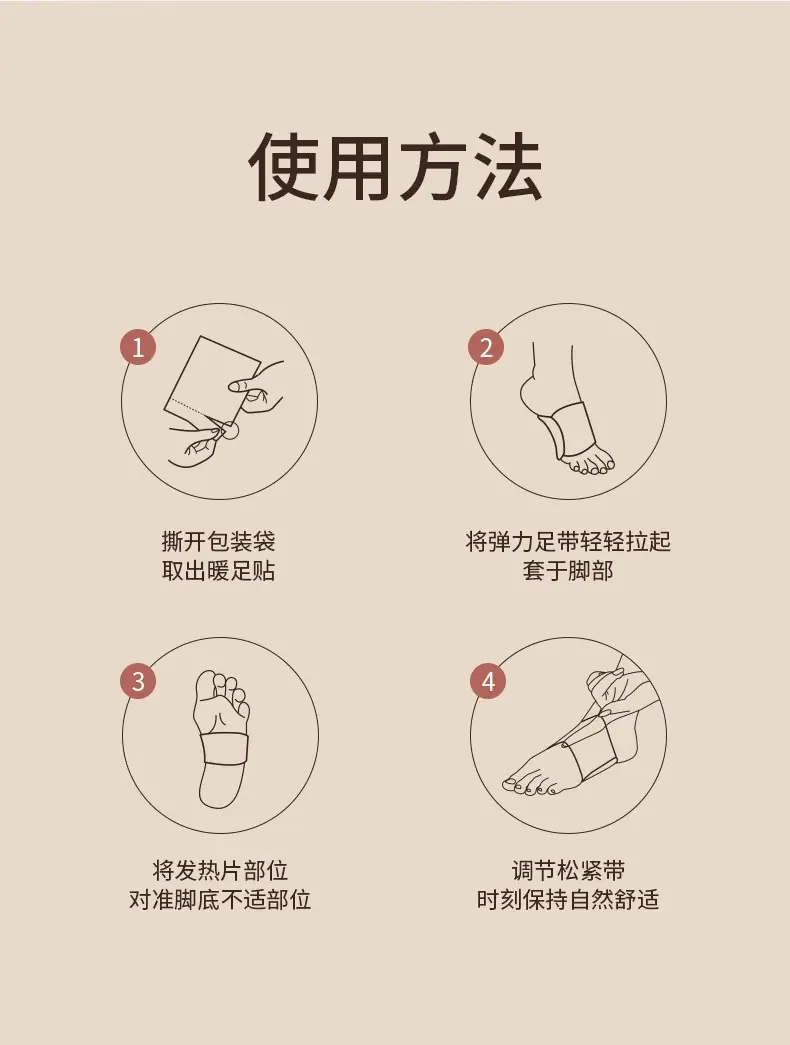 使用方法

1

撕开包装袋
取出暖足贴

2

将弹力足带轻轻拉起
套于脚部

3

将发热片部位
对准脚底不适部位

4

调节松紧带
时刻保持自然舒适