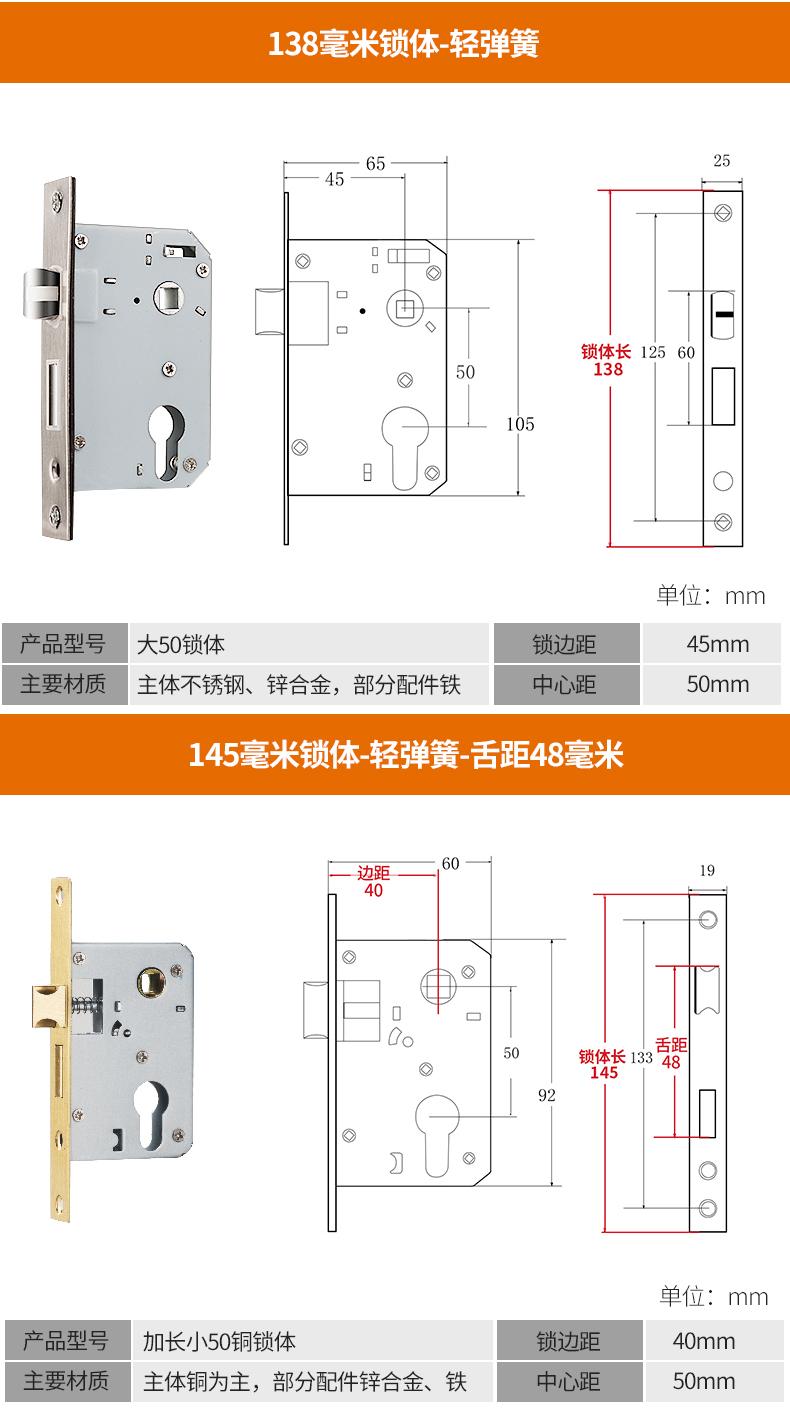 138毫米锁体-轻弹簧

65
45
50
105
25
锁体长
138
125
60

单位：mm

| 产品型号 | 大50锁体 | 锁边距 | 45mm |
|---|---|---|---|
| 主要材质 | 主体不锈钢、锌合金，部分配件铁 | 中心距 | 50mm |

145毫米锁体-轻弹簧-舌距48毫米

边距
40
60
50
92
19
锁体长
145
133
舌距
48

单位：mm

| 产品型号 | 加长小50铜锁体 | 锁边距 | 40mm |
|---|---|---|---|
| 主要材质 | 主体铜为主，部分配件锌合金、铁 | 中心距 | 50mm |