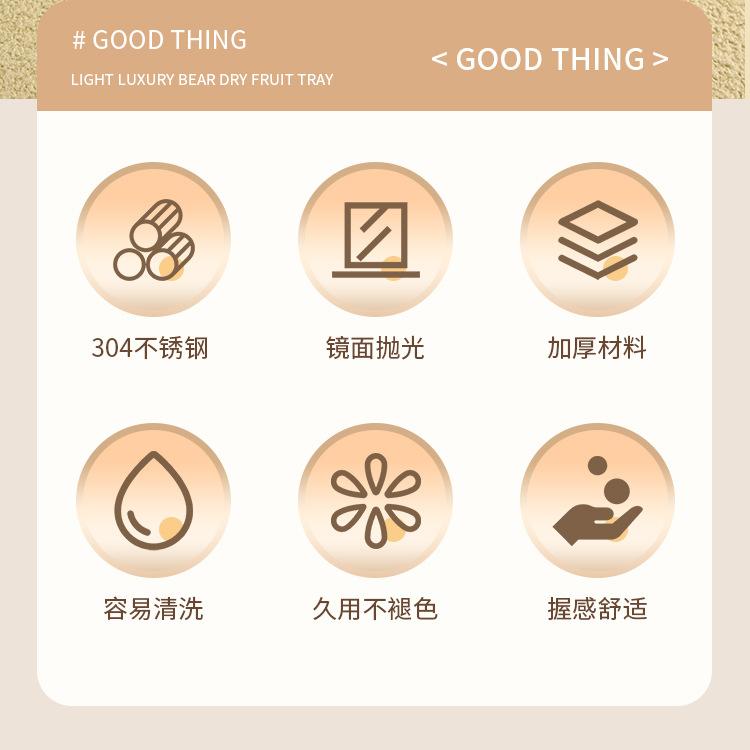 # GOOD THING

LIGHT LUXURY BEAR DRY FRUIT TRAY

< GOOD THING >

304不锈钢

镜面抛光

加厚材料

容易清洗

久用不褪色

握感舒适