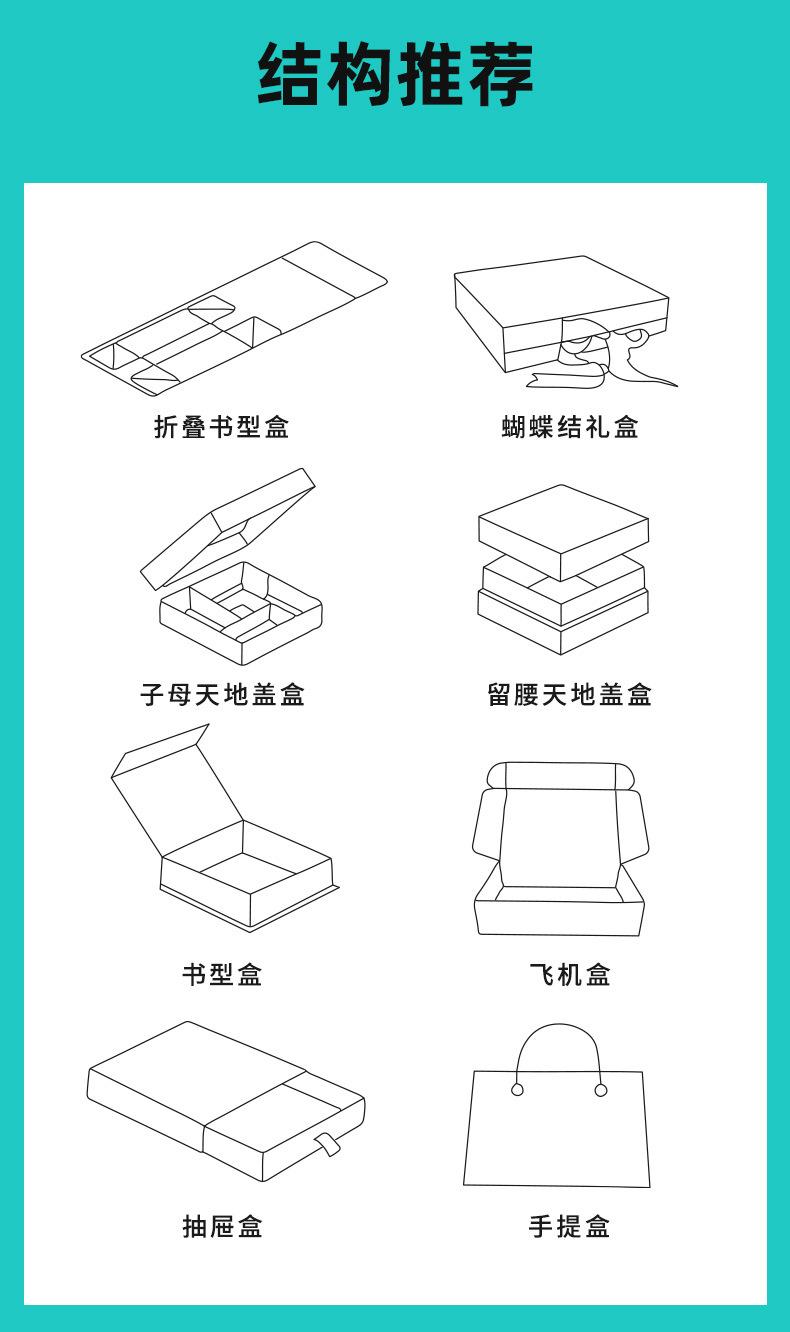 结构推荐

折叠书型盒

蝴蝶结礼盒

子母天地盖盒

留腰天地盖盒

书型盒

飞机盒

抽屉盒

手提盒