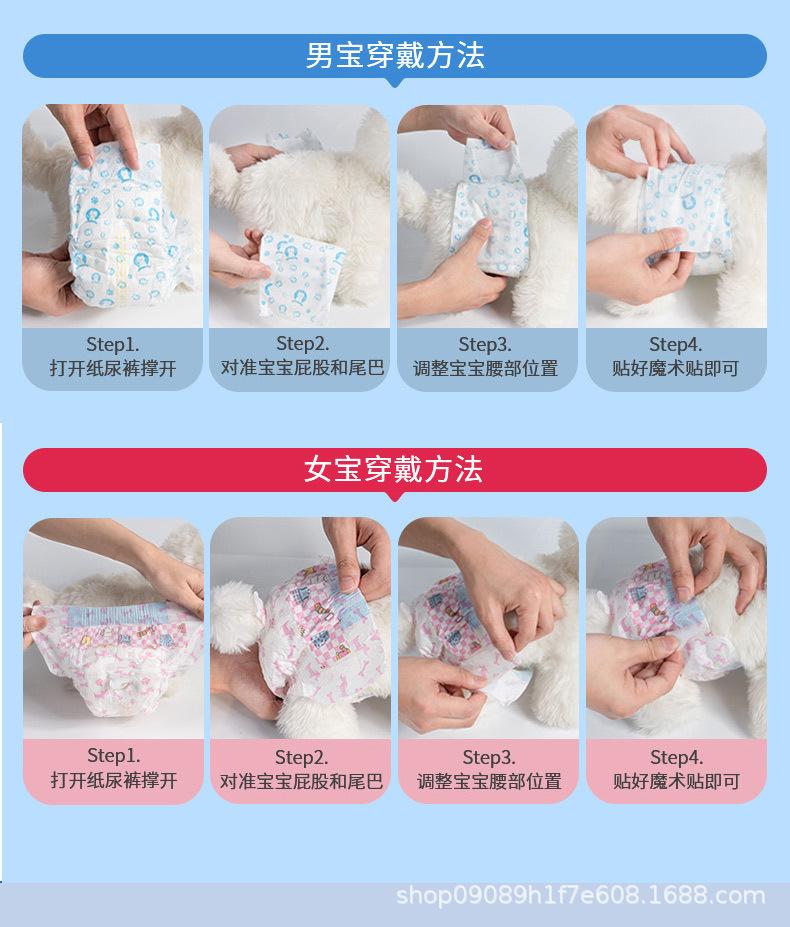 男宝穿戴方法

Step1.
打开纸尿裤撑开

Step2.
对准宝宝屁股和尾巴

Step3.
调整宝宝腰部位置

Step4.
贴好魔术贴即可

女宝穿戴方法

Step1.
打开纸尿裤撑开

Step2.
对准宝宝屁股和尾巴

Step3.
调整宝宝腰部位置

Step4.
贴好魔术贴即可

shop09089h1f7e608.1688.com