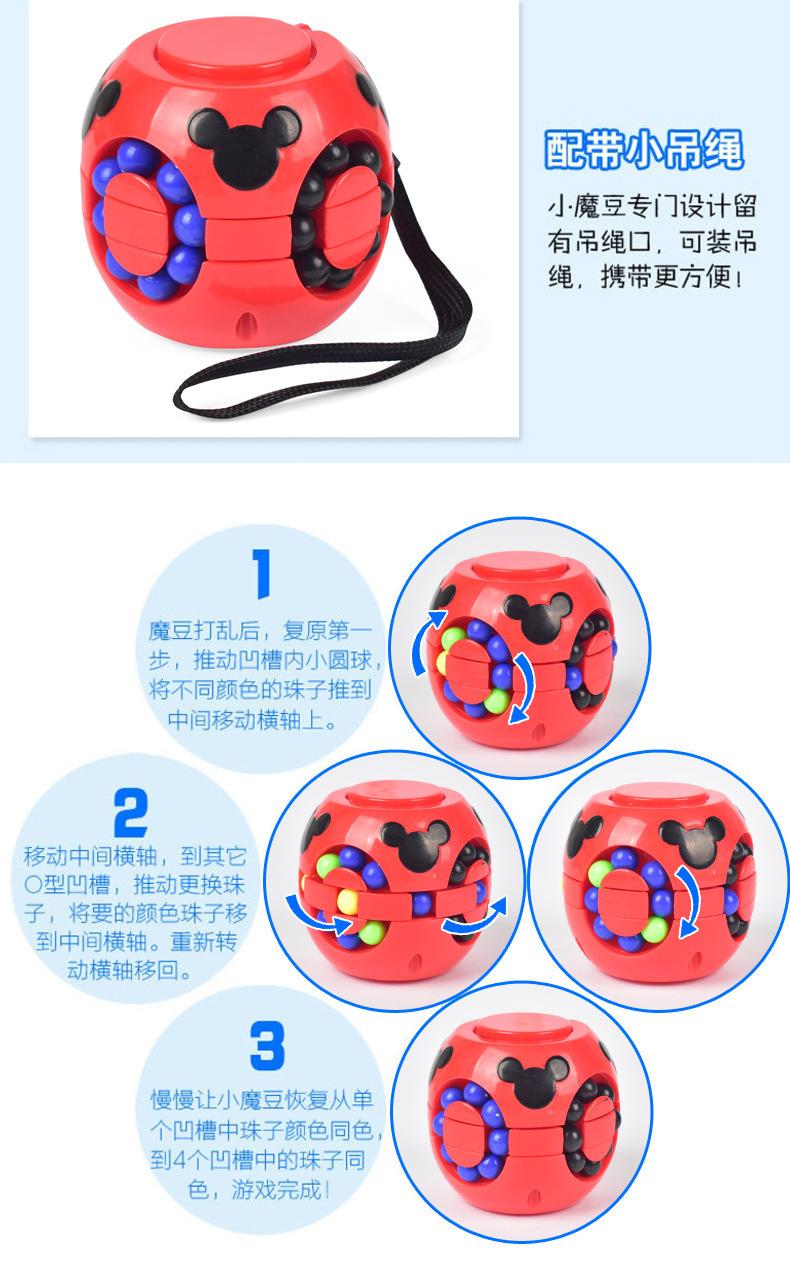 配带小吊绳

小魔豆专门设计留有吊绳口，可装吊绳，携带更方便！

1

魔豆打乱后，复原第一步，推动凹槽内小圆球，将不同颜色的珠子推到中间移动横轴上。

2

移动中间横轴，到其它O型凹槽，推动更换珠子，将要的颜色珠子移到中间横轴。重新转动横轴移回。

3

慢慢让小魔豆恢复从单个凹槽中珠子颜色同色，到4个凹槽中的珠子同色，游戏完成！