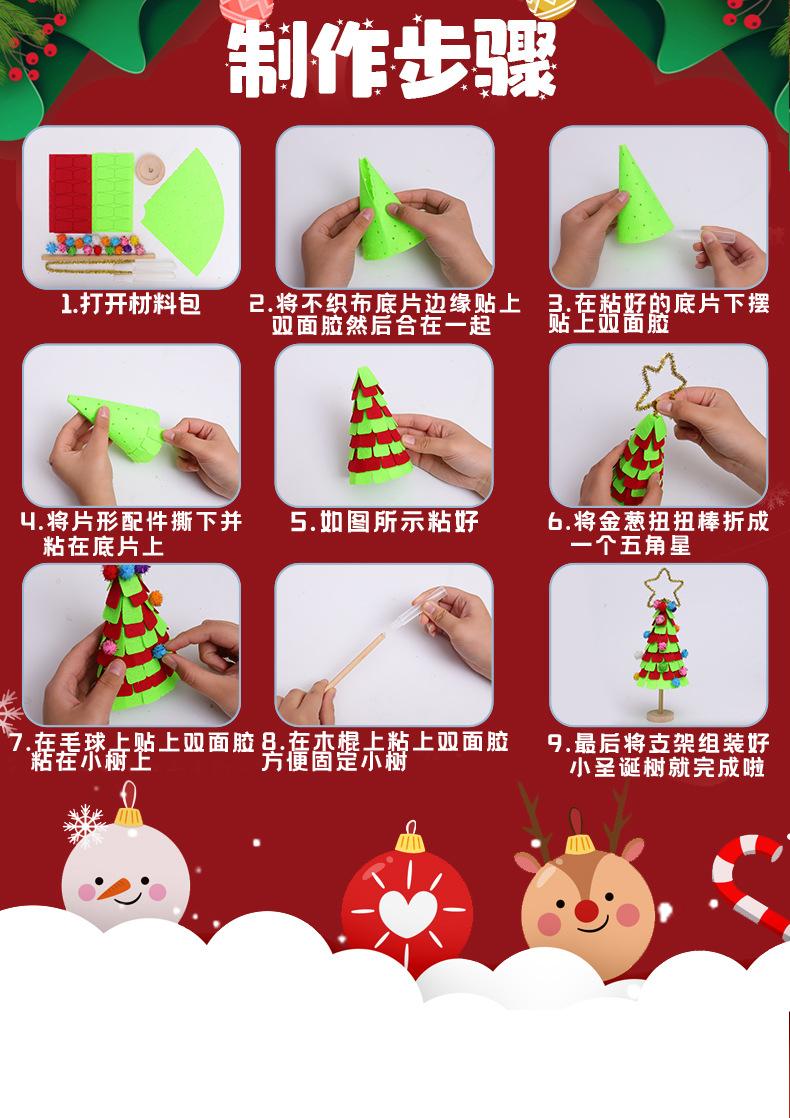 制作步骤

1.打开材料包

2.将不织布底片边缘贴上双面胶然后合在一起

3.在粘好的底片下摆贴上双面胶

4.将片形配件撕下并粘在底片上

5.如图所示粘好

6.将金葱扭扭棒折成一个五角星

7.在毛球上贴上双面胶粘在小树上

8.在木棍上粘上双面胶方便固定小树

9.最后将支架组装好小圣诞树就完成啦