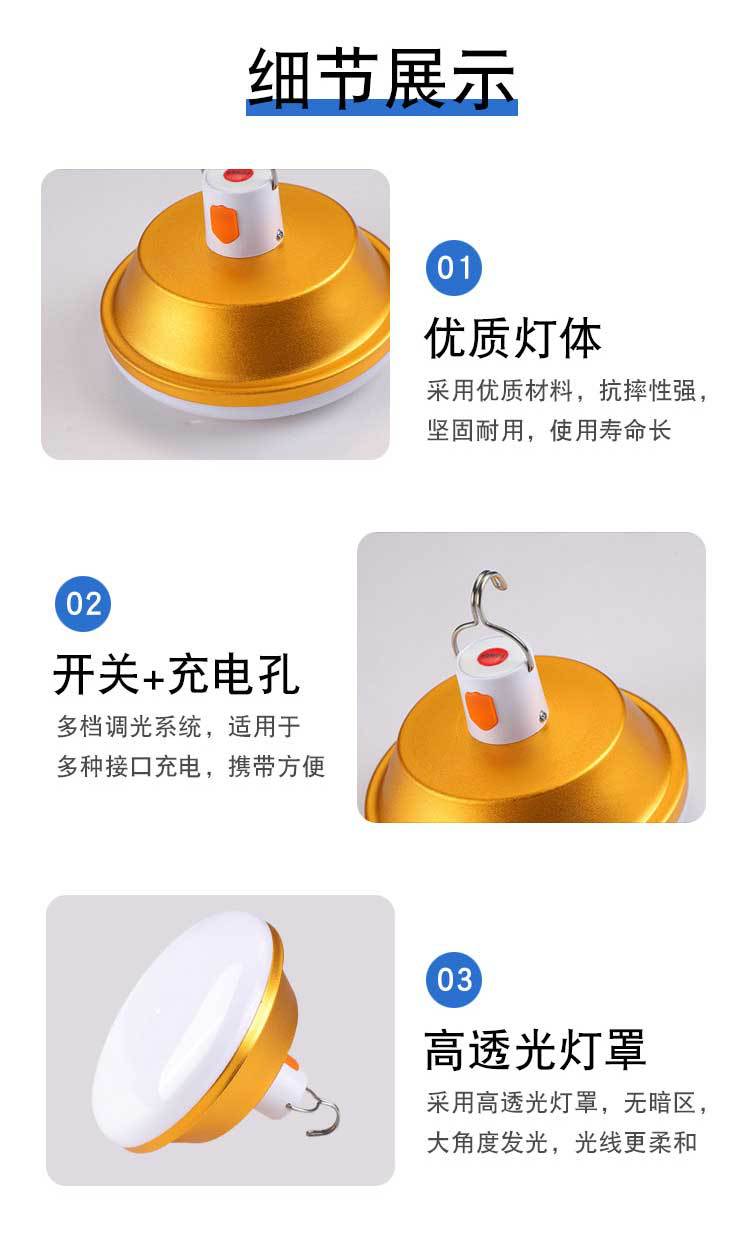 细节展示

01

优质灯体

采用优质材料，抗摔性强，坚固耐用，使用寿命长

02

开关+充电孔

多档调光系统，适用于多种接口充电，携带方便

03

高透光灯罩

采用高透光灯罩，无暗区，大角度发光，光线更柔和