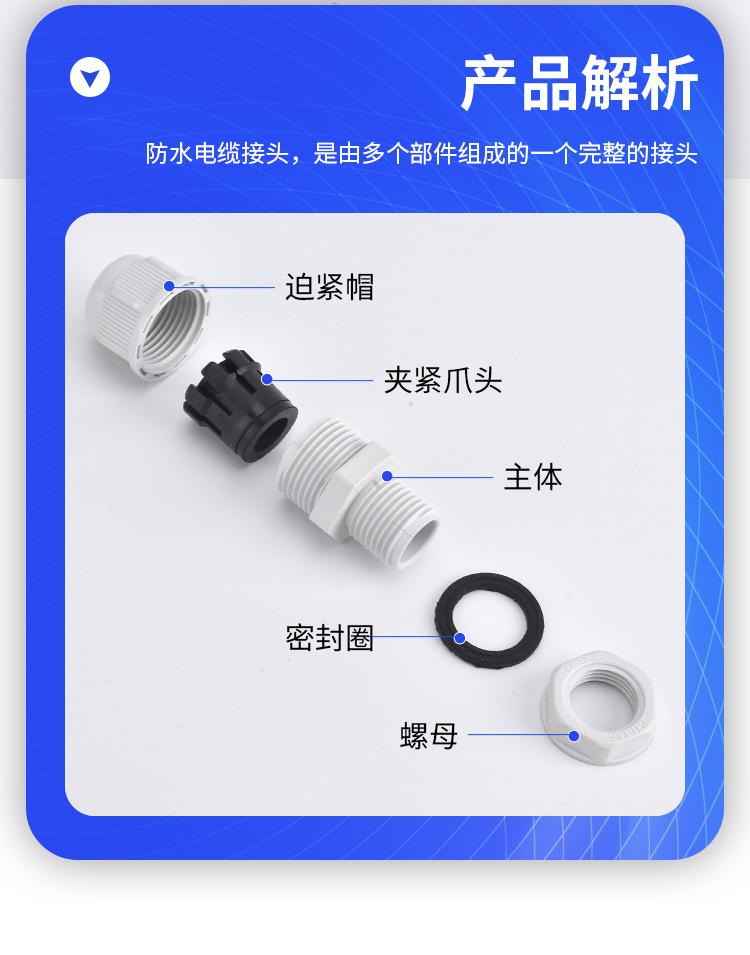 产品解析

防水电缆接头，是由多个部件组成的一个完整的接头

迫紧帽

夹紧爪头

主体

密封圈

螺母