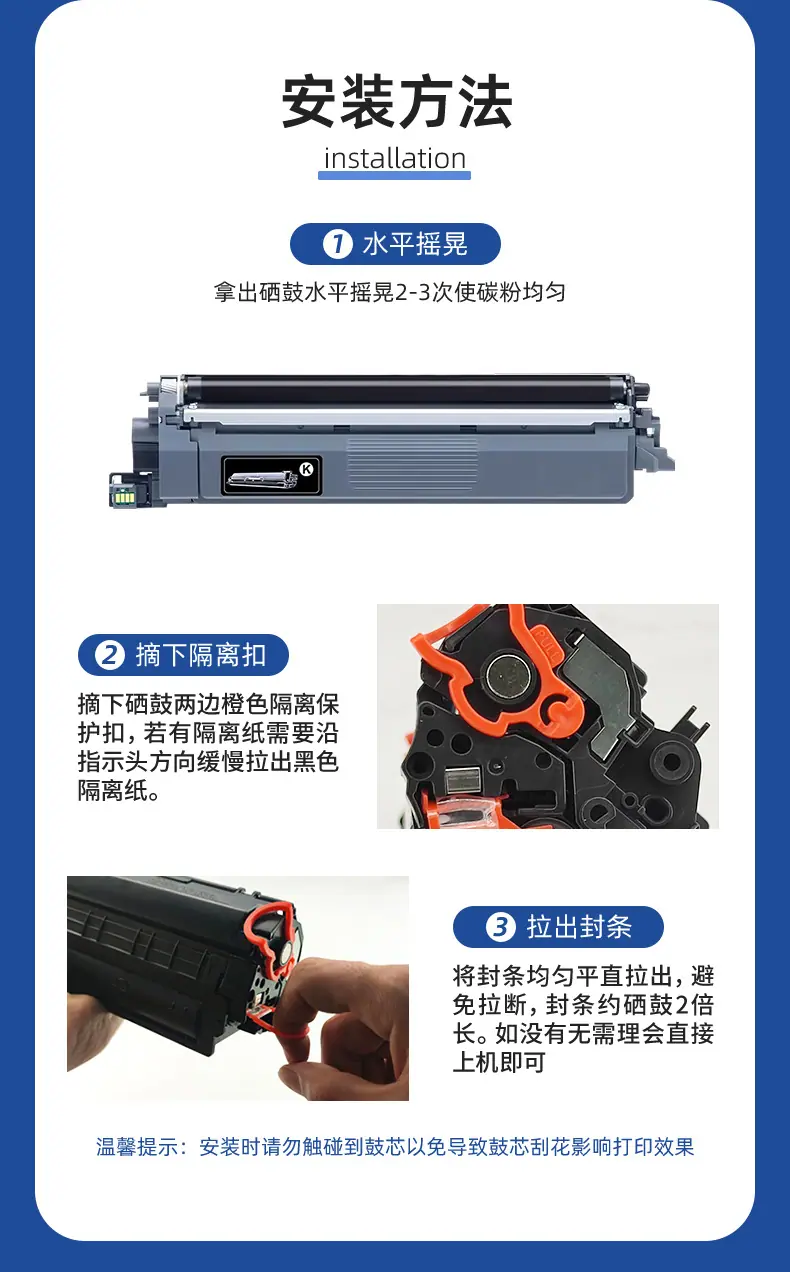 安装方法
installation

1 水平摇晃
拿出硒鼓水平摇晃2-3次使碳粉均匀

K

2 摘下隔离扣
摘下硒鼓两边橙色隔离保护扣，若有隔离纸需要沿指示头方向缓慢拉出黑色隔离纸。

3 拉出封条
将封条均匀平直拉出，避免拉断，封条约硒鼓2倍长。如没有无需理会直接上机即可

温馨提示：安装时请勿触碰到鼓芯以免导致鼓芯刮花影响打印效果