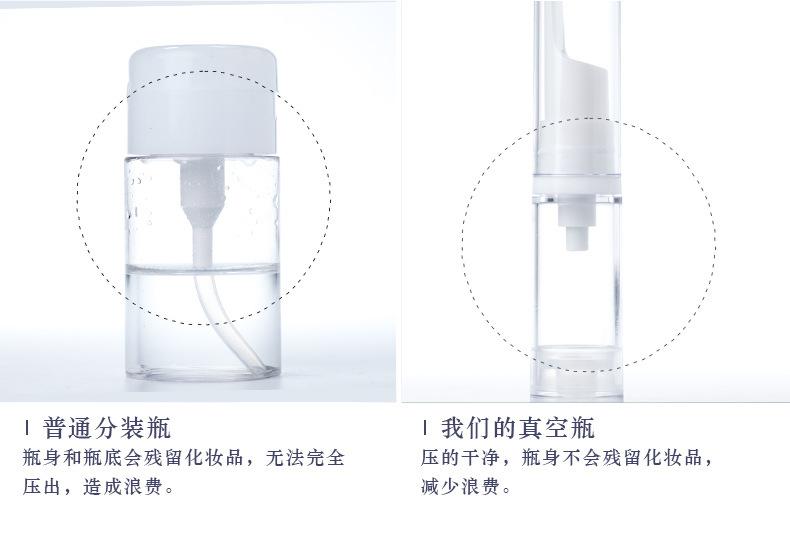 I 普通分装瓶
瓶身和瓶底会残留化妆品，无法完全压出，造成浪费。

I 我们的真空瓶
压的干净，瓶身不会残留化妆品，减少浪费。