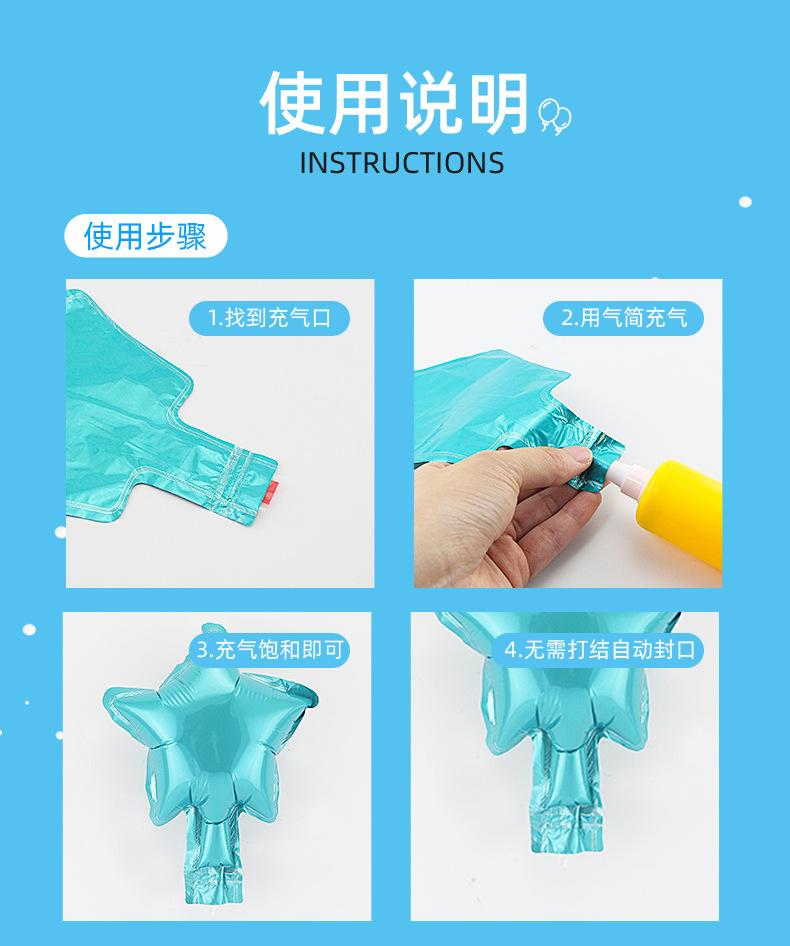 使用说明

INSTRUCTIONS

使用步骤

1.找到充气口

2.用气筒充气

3.充气饱和即可

4.无需打结自动封口