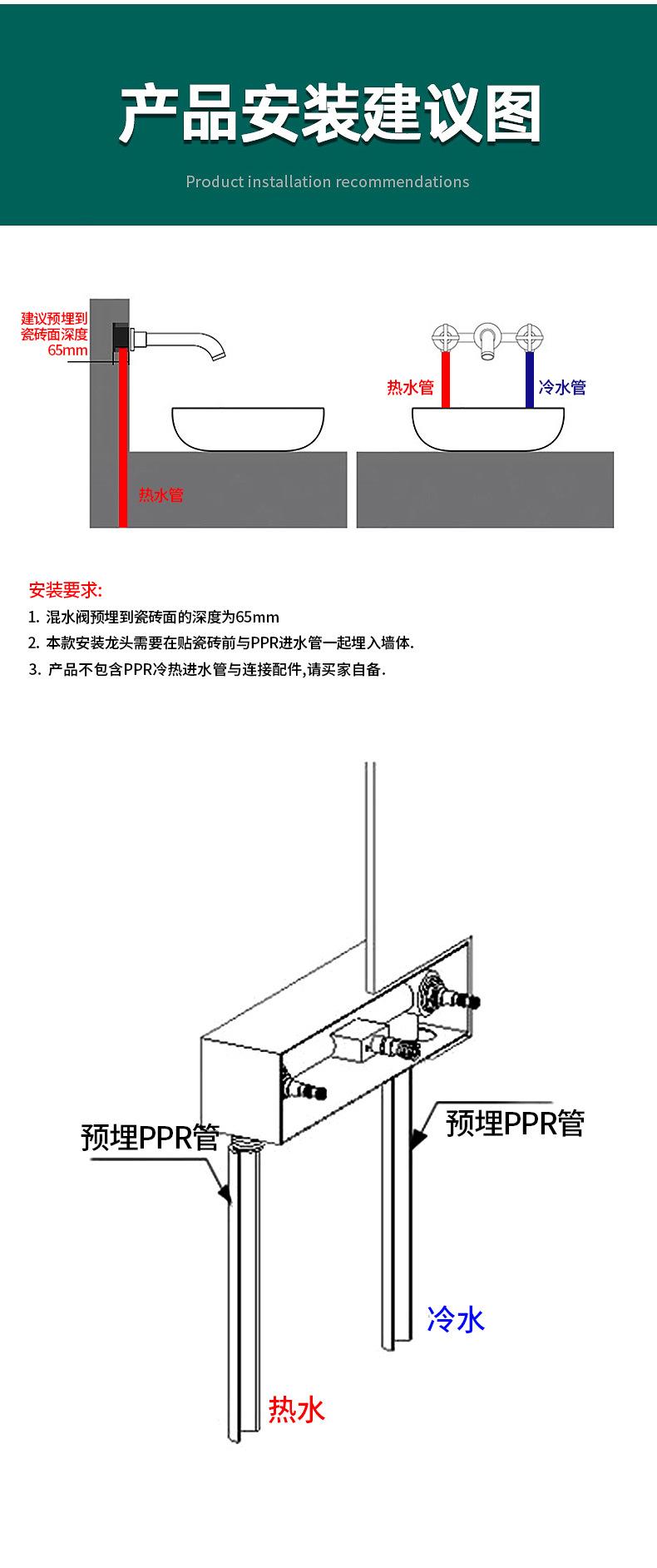 产品安装建议图

Product installation recommendations

建议预埋到瓷砖面深度65mm

热水管

热水管

冷水管

安装要求:

1. 混水阀预埋到瓷砖面的深度为65mm

2. 本款安装龙头需要在贴瓷砖前与PPR进水管一起埋入墙体.

3. 产品不包含PPR冷热进水管与连接配件,请买家自备.

预埋PPR管

预埋PPR管

冷水

热水