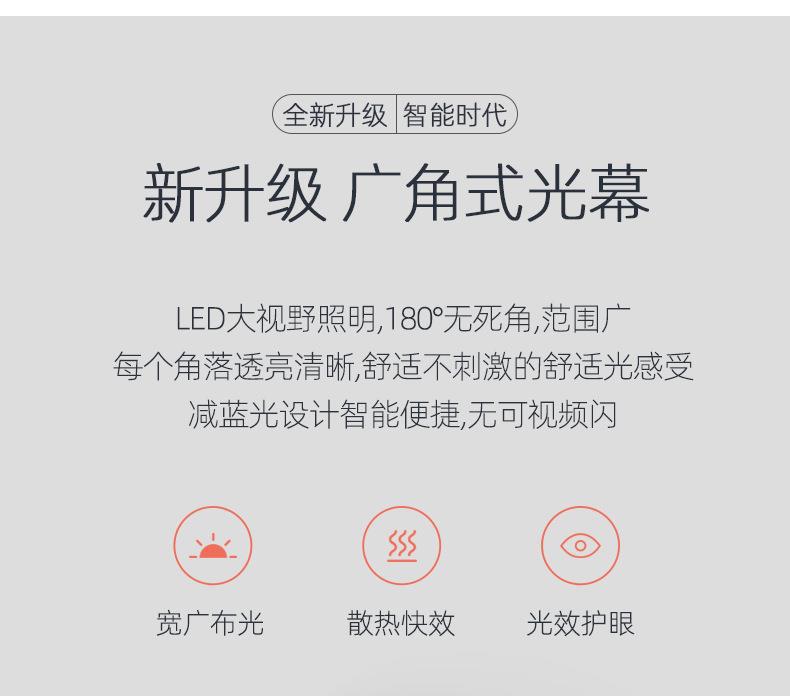 全新升级 智能时代

新升级 广角式光幕

LED大视野照明,180°无死角,范围广
每个角落透亮清晰,舒适不刺激的舒适光感受
减蓝光设计智能便捷,无可视频闪

宽广布光

散热快效

光效护眼