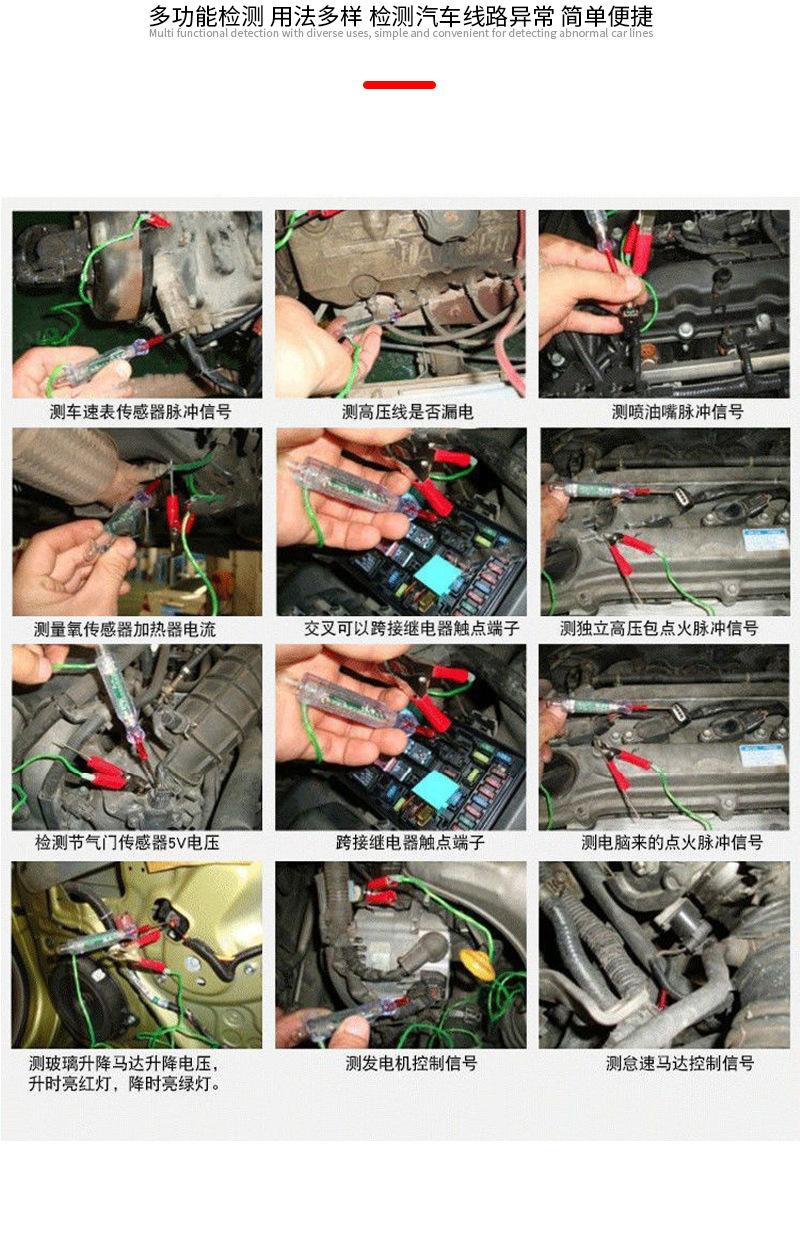 多功能检测 用法多样 检测汽车线路异常 简单便捷
Multi functional detection with diverse uses, simple and convenient for detecting abnormal car lines

测车速表传感器脉冲信号

测高压线是否漏电

测喷油嘴脉冲信号

测量氧传感器加热器电流

交叉可以跨接继电器触点端子

测独立高压包点火脉冲信号

检测节气门传感器5V电压

跨接继电器触点端子

测电脑来的点火脉冲信号

测玻璃升降马达升降电压，升时亮红灯，降时亮绿灯。

测发电机控制信号

测怠速马达控制信号