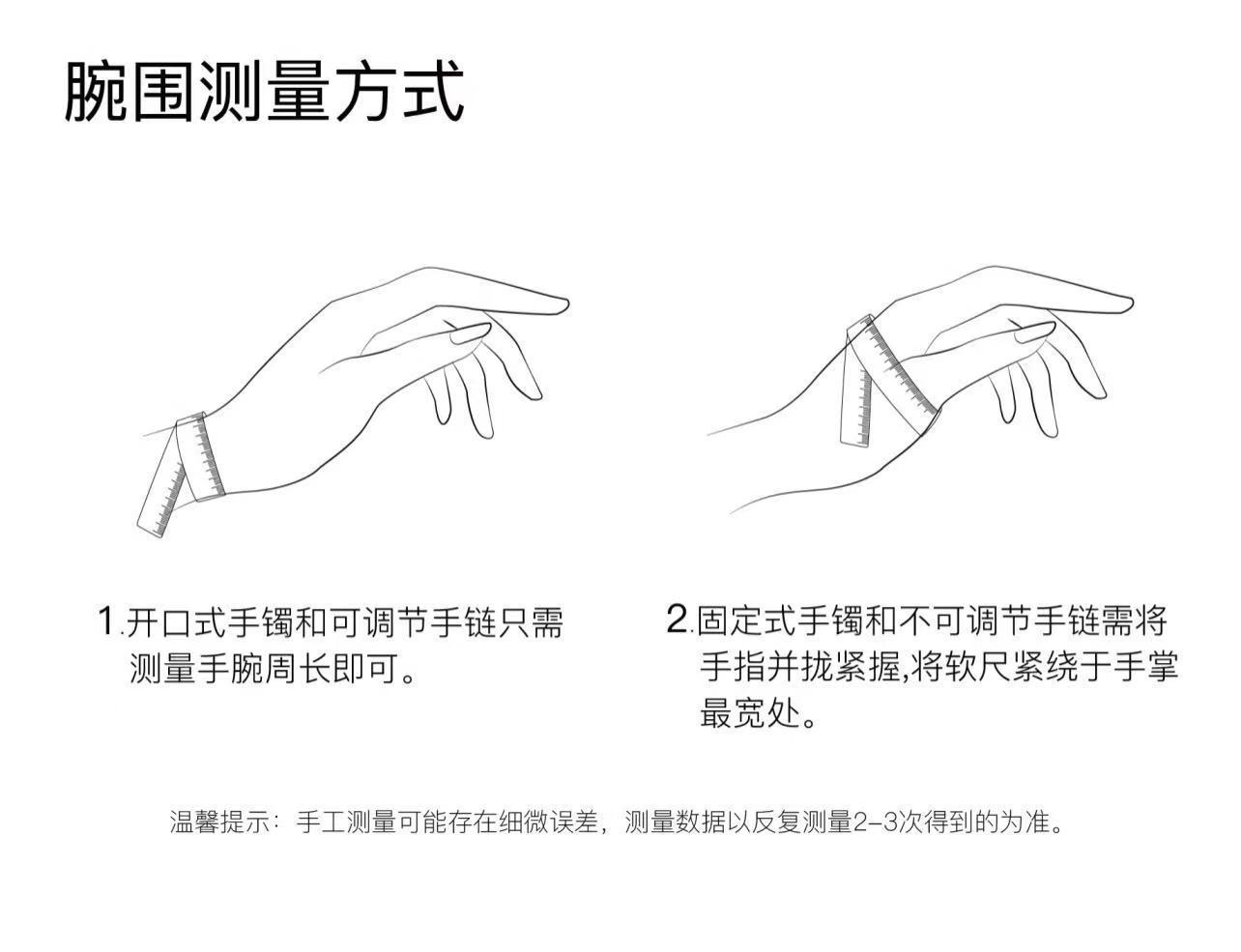 腕围测量方式

1.开口式手镯和可调节手链只需测量手腕周长即可。

2.固定式手镯和不可调节手链需将手指并拢紧握,将软尺紧绕于手掌最宽处。

温馨提示：手工测量可能存在细微误差，测量数据以反复测量2-3次得到的为准。