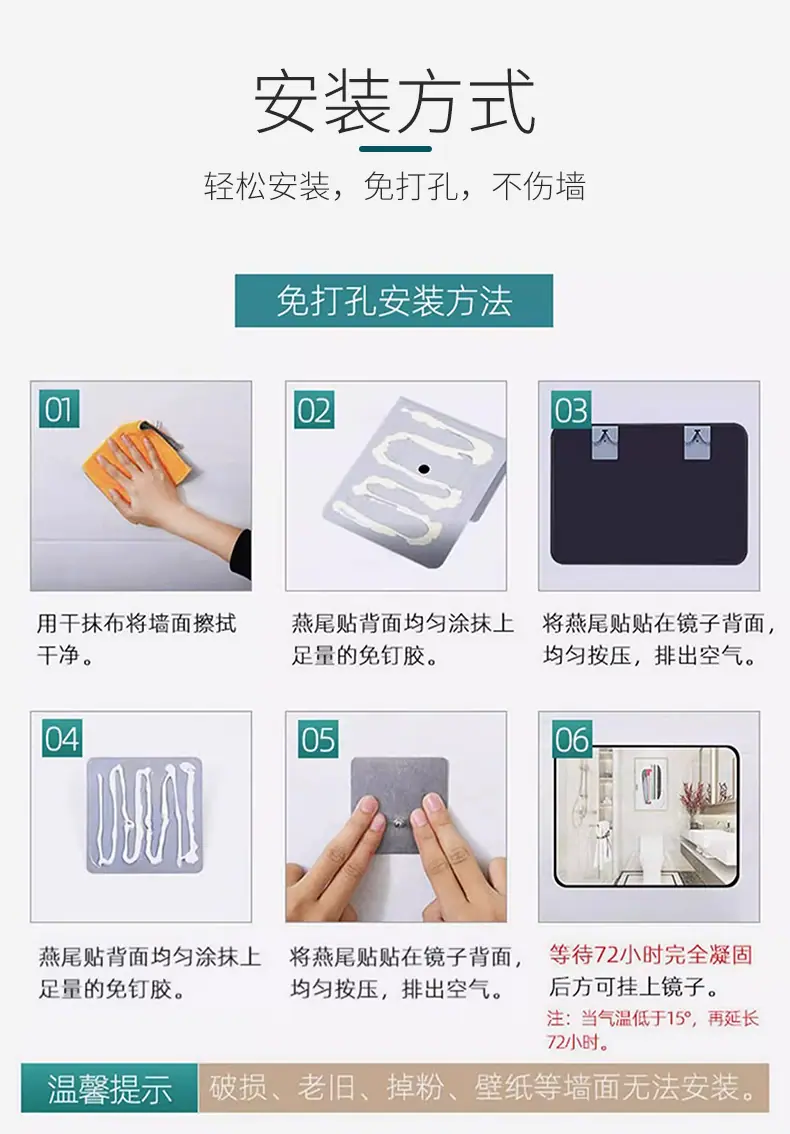 安装方式

轻松安装，免打孔，不伤墙

免打孔安装方法

01

用干抹布将墙面擦拭干净。

02

燕尾贴背面均匀涂抹上足量的免钉胶。

03

将燕尾贴贴在镜子背面，均匀按压，排出空气。

04

燕尾贴背面均匀涂抹上足量的免钉胶。

05

将燕尾贴贴在镜子背面，均匀按压，排出空气。

06

等待72小时完全凝固后方可挂上镜子。

注：当气温低于15°，再延长72小时。

温馨提示 破损、老旧、掉粉、壁纸等墙面无法安装。