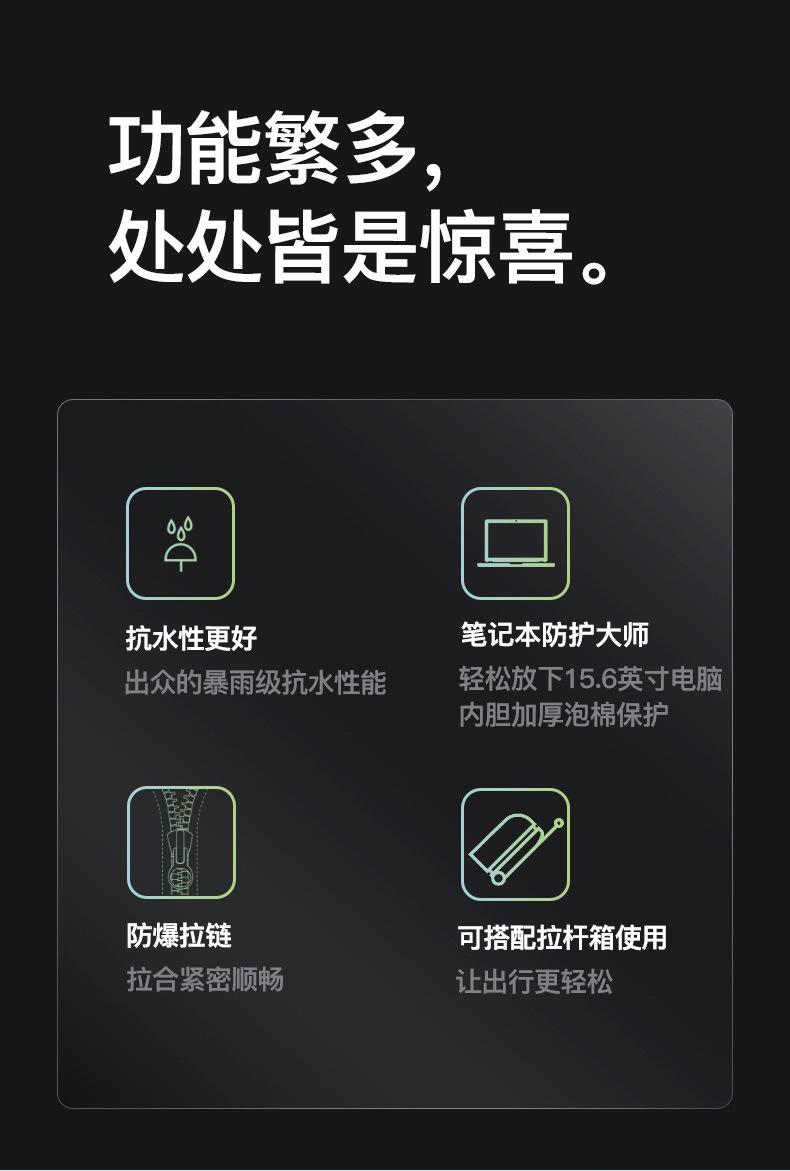 功能繁多,
处处皆是惊喜。

抗水性更好
出众的暴雨级抗水性能

笔记本防护大师
轻松放下15.6英寸电脑
内胆加厚泡棉保护

防爆拉链
拉合紧密顺畅

可搭配拉杆箱使用
让出行更轻松