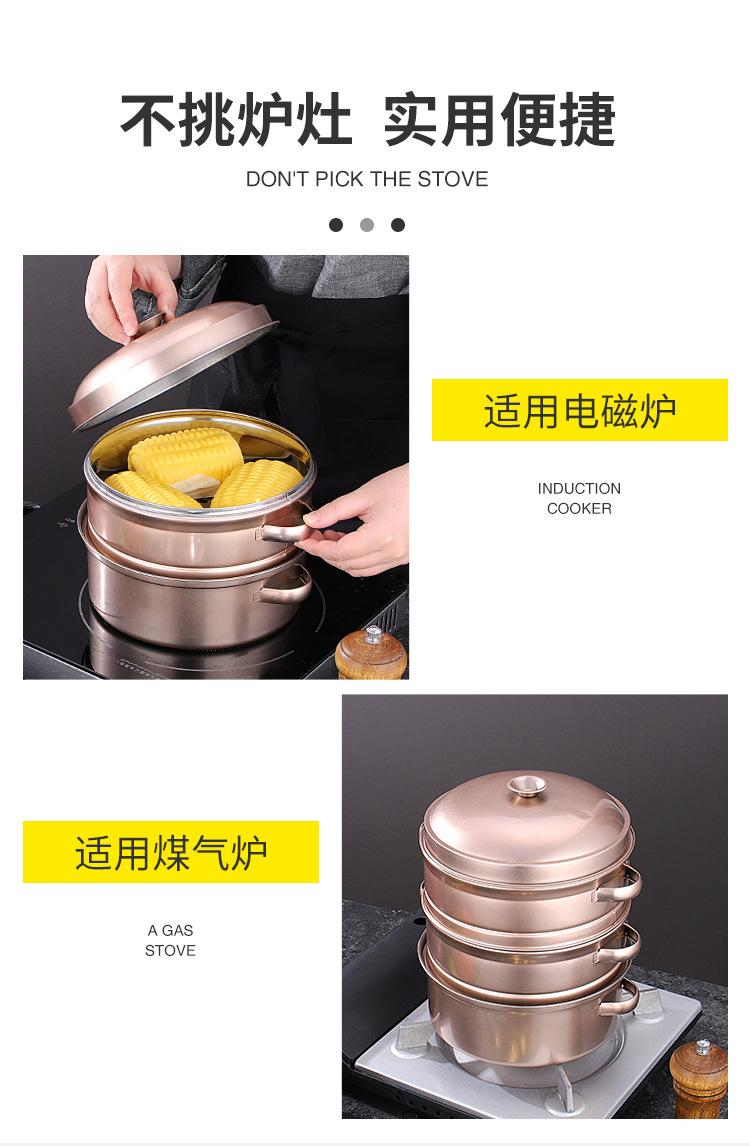 不挑炉灶 实用便捷
DON'T PICK THE STOVE

适用电磁炉
INDUCTION COOKER

适用煤气炉
A GAS STOVE