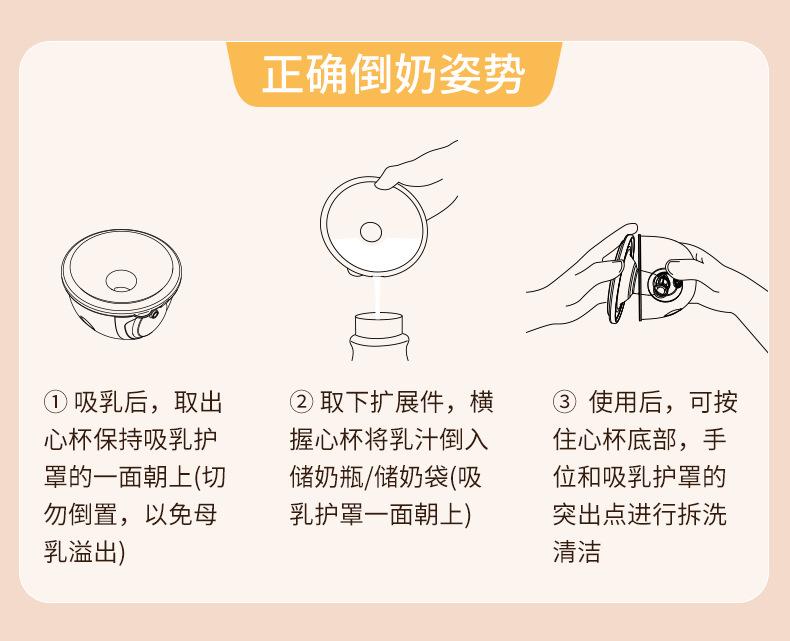 正确倒奶姿势

① 吸乳后，取出心杯保持吸乳护罩的一面朝上(切勿倒置，以免母乳溢出)

② 取下扩展件，横握心杯将乳汁倒入储奶瓶/储奶袋(吸乳护罩一面朝上)

③ 使用后，可按住心杯底部，手位和吸乳护罩的突出点进行拆洗清洁