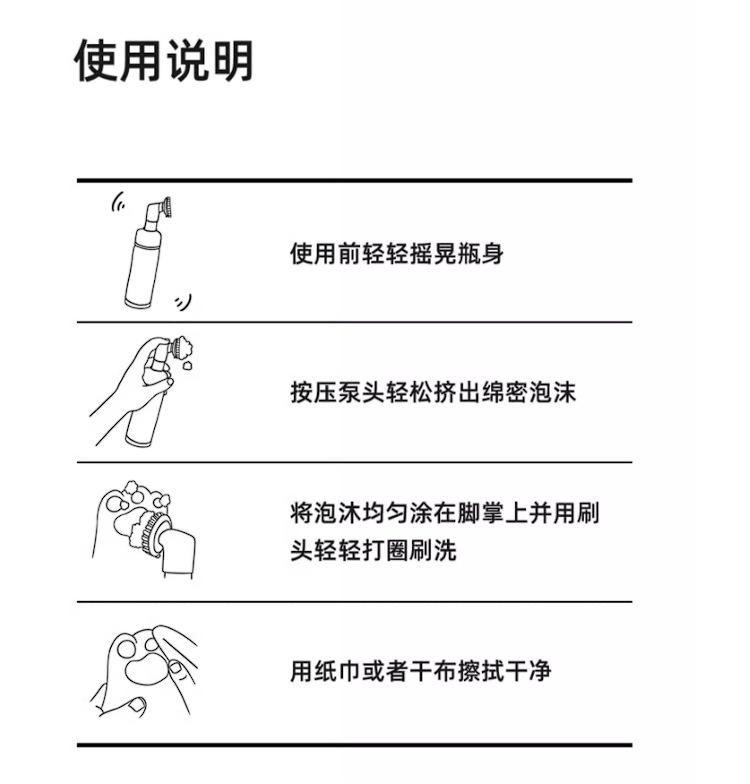 使用说明

使用前轻轻摇晃瓶身

按压泵头轻松挤出绵密泡沫

将泡沫均匀涂在脚掌上并用刷头轻轻打圈刷洗

用纸巾或者干布擦拭干净