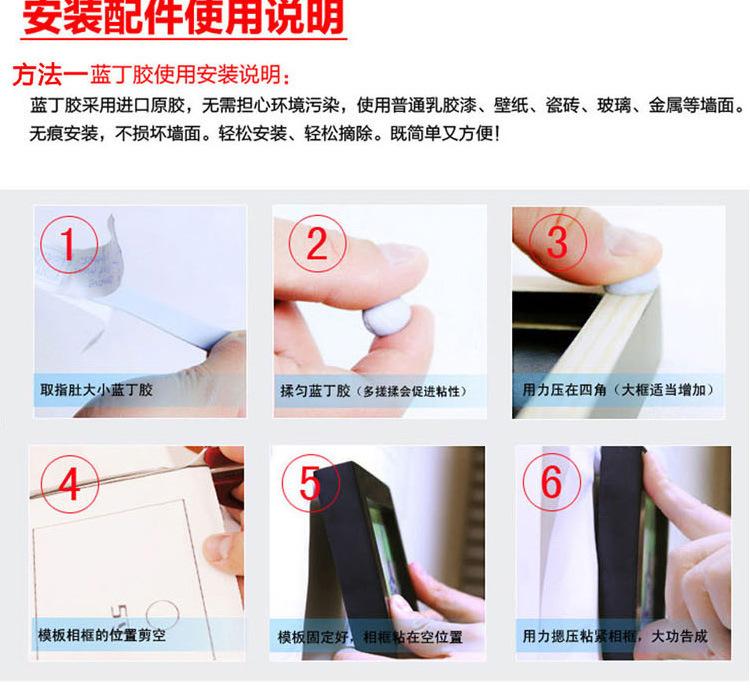 安装配件使用说明

方法一蓝丁胶使用安装说明：

蓝丁胶采用进口原胶，无需担心环境污染，使用普通乳胶漆、壁纸、瓷砖、玻璃、金属等墙面。无痕安装，不损坏墙面。轻松安装、轻松摘除。既简单又方便！

1
取指肚大小蓝丁胶

2
揉匀蓝丁胶（多搓揉会促进粘性）

3
用力压在四角（大框适当增加）

4
模板相框的位置剪空

5
模板固定好，相框粘在空位置

6
用力摁压粘紧相框，大功告成