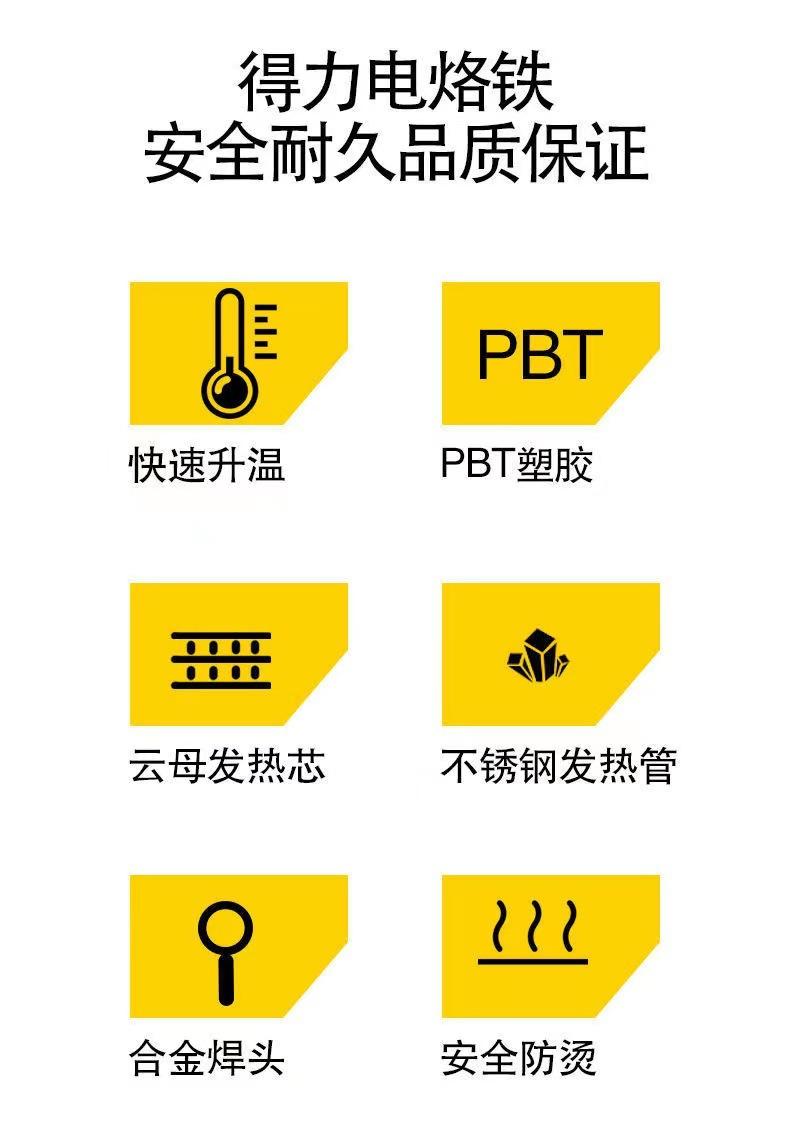 得力电烙铁
安全耐久品质保证

快速升温

PBT

PBT塑胶

云母发热芯

不锈钢发热管

合金焊头

安全防烫