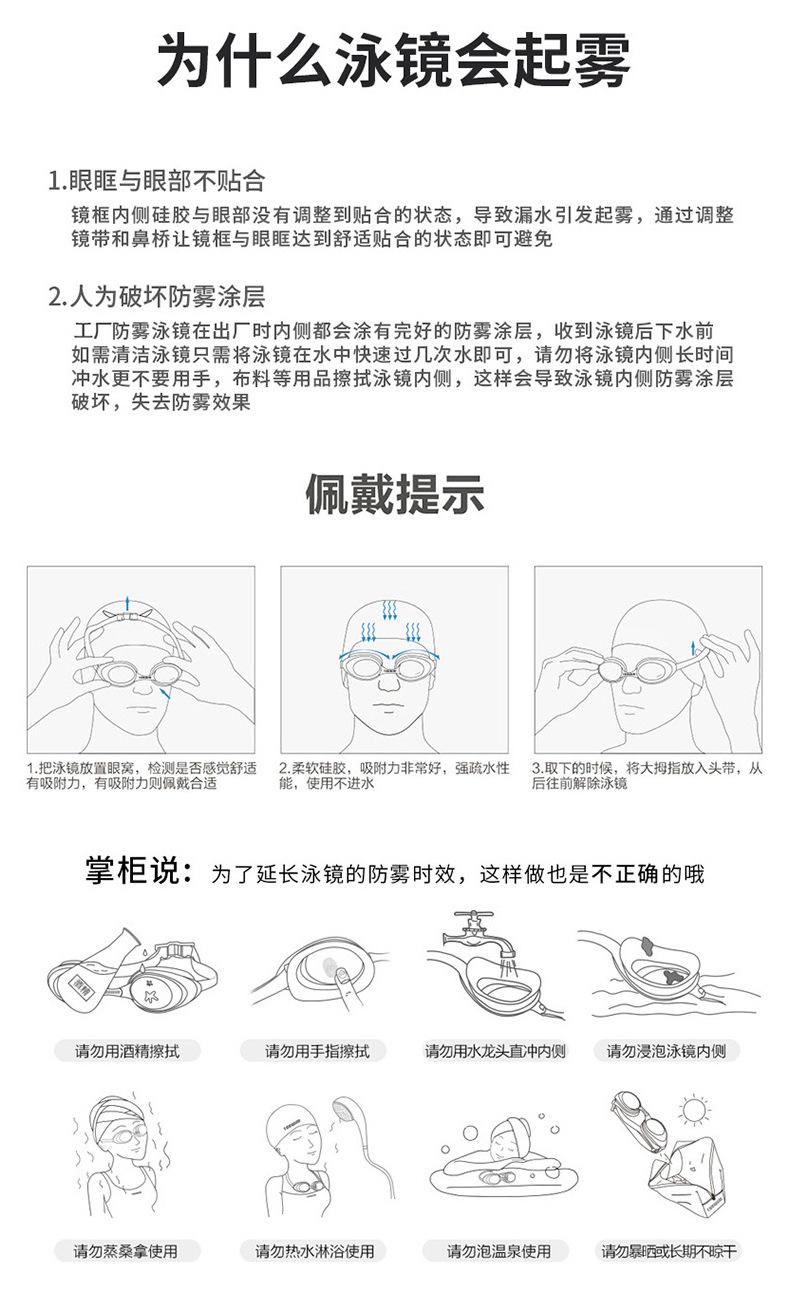 为什么泳镜会起雾

1.眼眶与眼部不贴合
镜框内侧硅胶与眼部没有调整到贴合的状态，导致漏水引发起雾，通过调整镜带和鼻桥让镜框与眼眶达到舒适贴合的状态即可避免

2.人为破坏防雾涂层
工厂防雾泳镜在出厂时内侧都会涂有完好的防雾涂层，收到泳镜后下水前如需清洁泳镜只需将泳镜在水中快速过几次水即可，请勿将泳镜内侧长时间冲水更不要用手，布料等用品擦拭泳镜内侧，这样会导致泳镜内侧防雾涂层破坏，失去防雾效果

佩戴提示

1.把泳镜放置眼窝，检测是否感觉舒适有吸附力，有吸附力则佩戴合适

2.柔软硅胶，吸附力非常好，强疏水性能，使用不进水

3.取下的时候，将大拇指放入头带，从后往前解除泳镜

掌柜说：为了延长泳镜的防雾时效，这样做也是不正确的哦

请勿用酒精擦拭

请勿用手指擦拭

请勿用水龙头直冲内侧

请勿浸泡泳镜内侧

请勿蒸桑拿使用

请勿热水淋浴使用

请勿泡温泉使用

请勿暴晒或长期不晾干